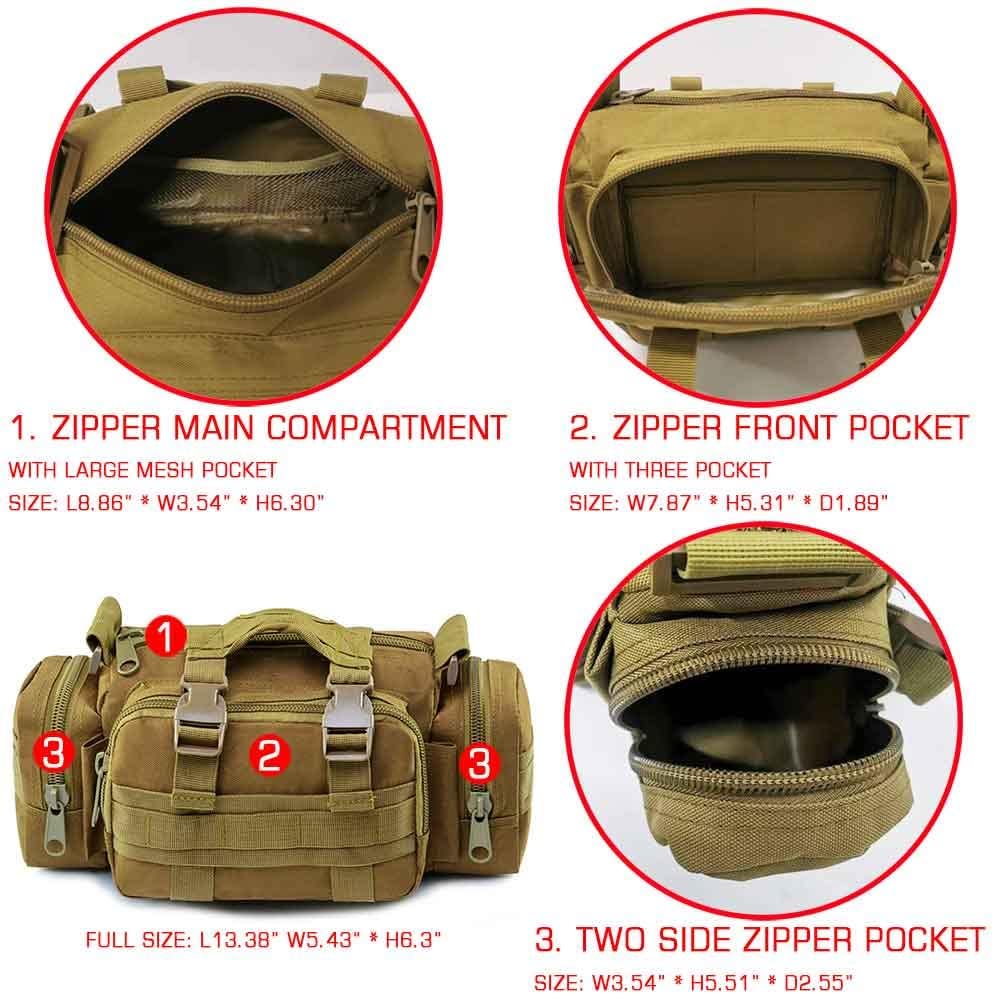 1. ZIPPER MAIN COMPARTMENT
WITH LARGE MESH POCKET
SIZE: L8.86" * W3.54" * H6.30"

2. ZIPPER FRONT POCKET
WITH THREE POCKET
SIZE: W7.87" * H5.31" * D1.89"

1
3
2
3

FULL SIZE: L13.38" W5.43" * H6.3"

3. TWO SIDE ZIPPER POCKET
SIZE: W3.54" * H5.51" * D2.55"