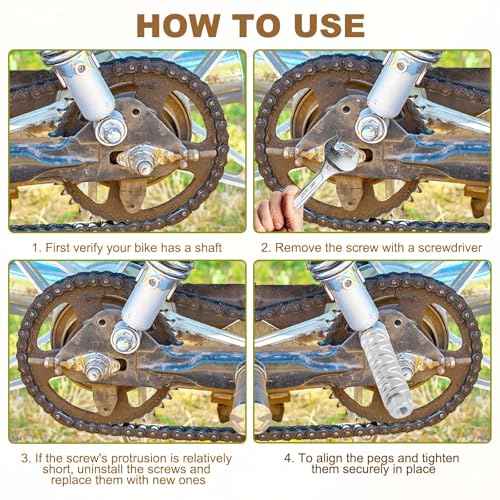 HOW TO USE

1. First verify your bike has a shaft

2. Remove the screw with a screwdriver

3. If the screw's protrusion is relatively short, uninstall the screws and replace them with new ones

4. To align the pegs and tighten them securely in place