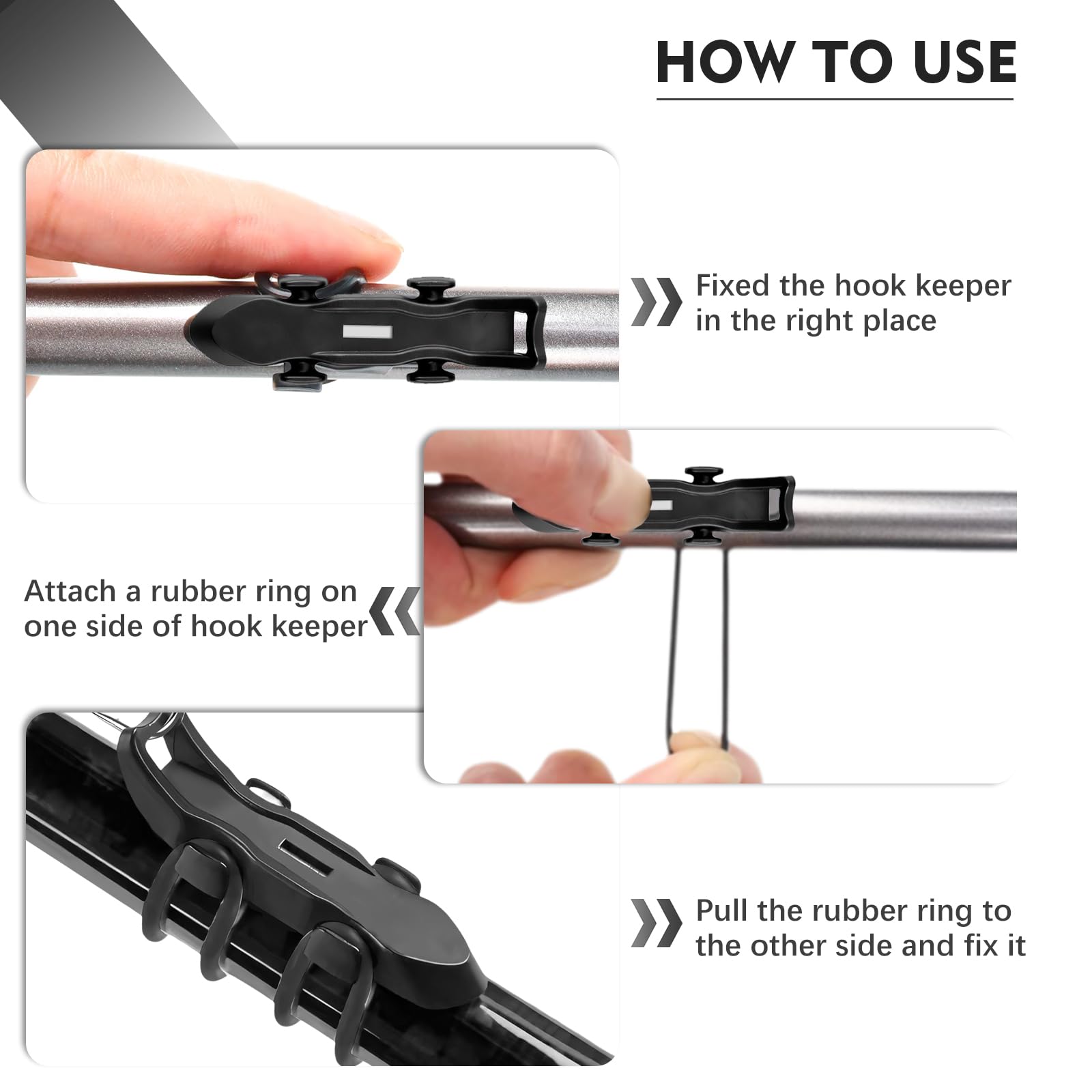 HOW TO USE

Fixed the hook keeper in the right place

Attach a rubber ring on one side of hook keeper

Pull the rubber ring to the other side and fix it