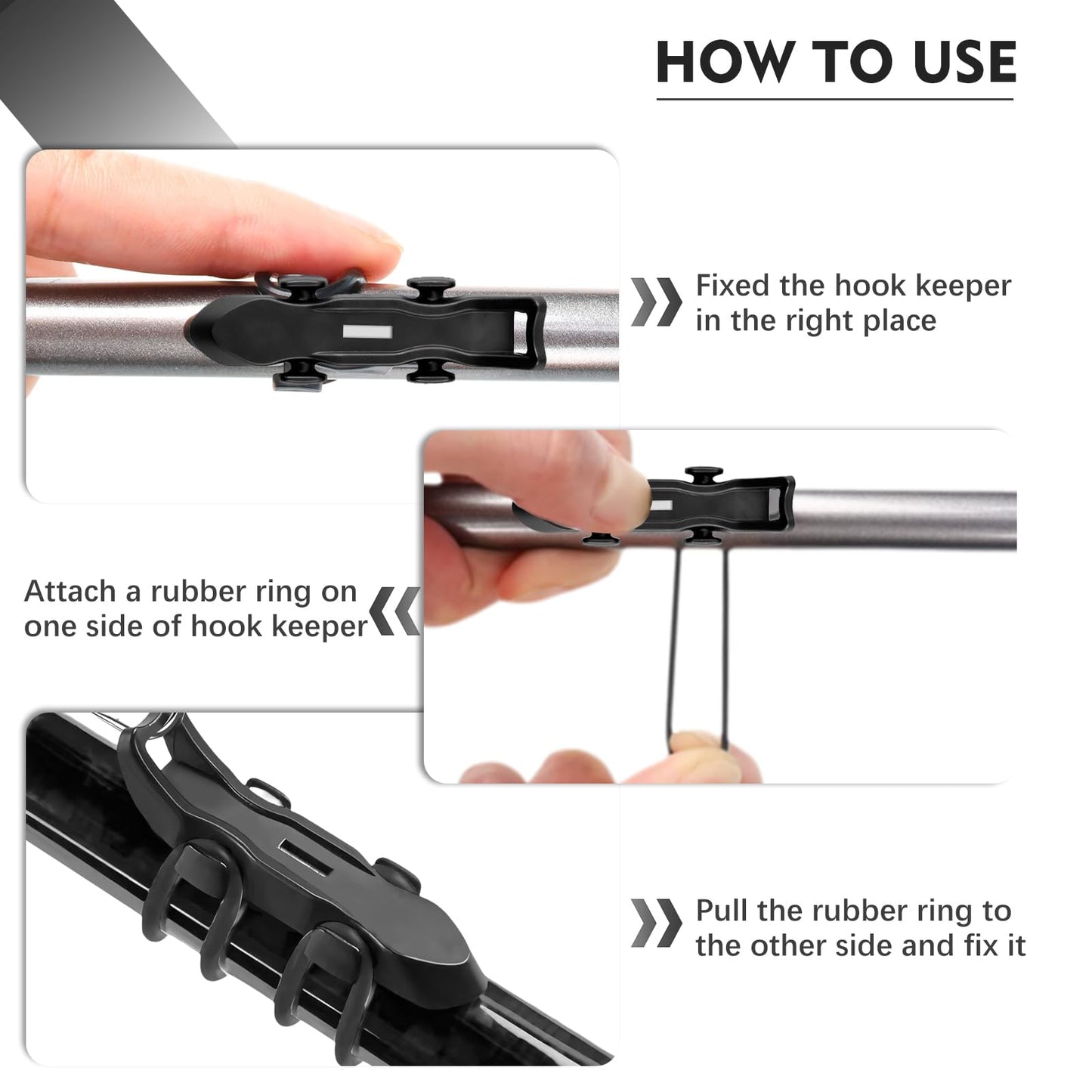 HOW TO USE

Fixed the hook keeper in the right place

Attach a rubber ring on one side of hook keeper

Pull the rubber ring to the other side and fix it