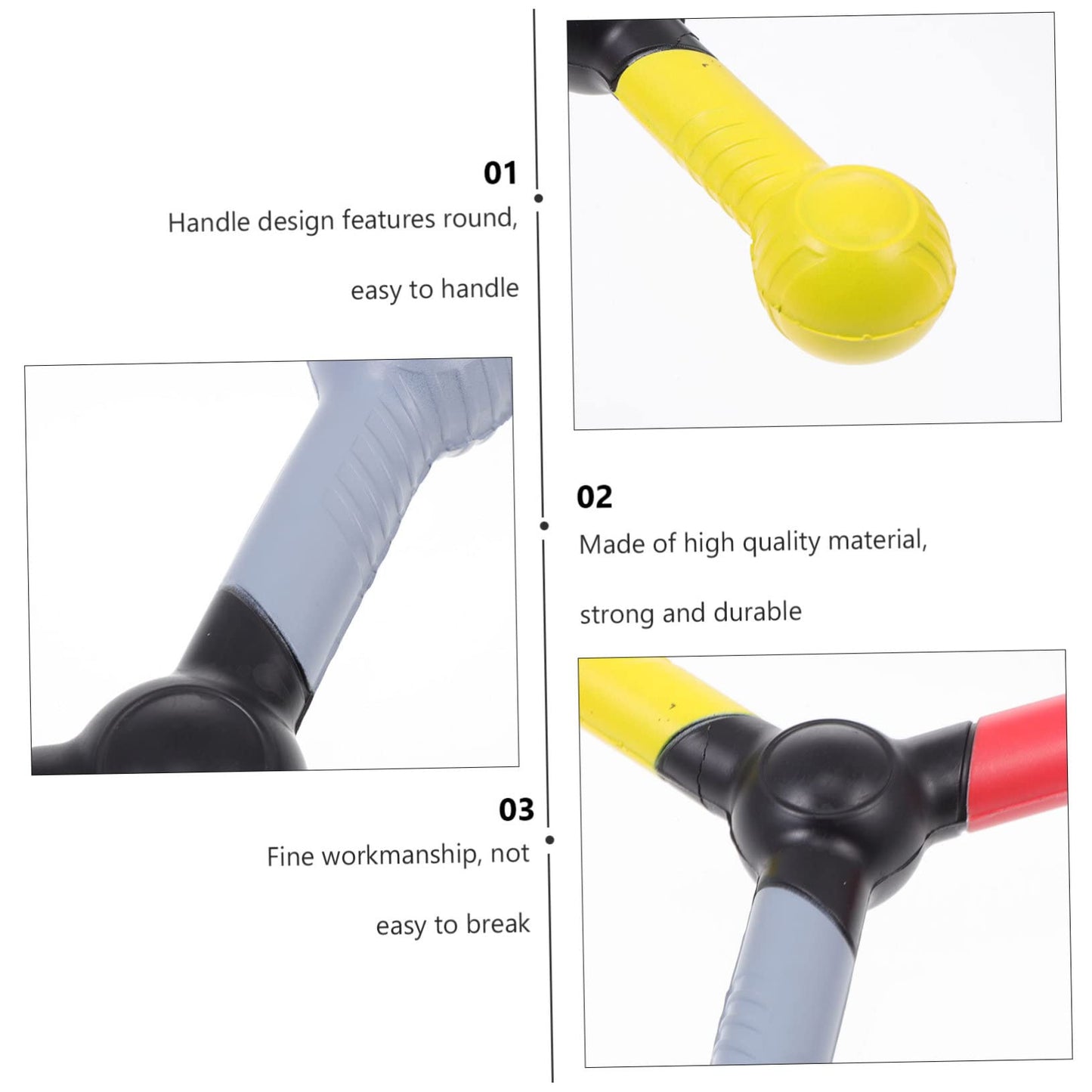 01

Handle design features round, easy to handle

02

Made of high quality material, strong and durable

03

Fine workmanship, not easy to break