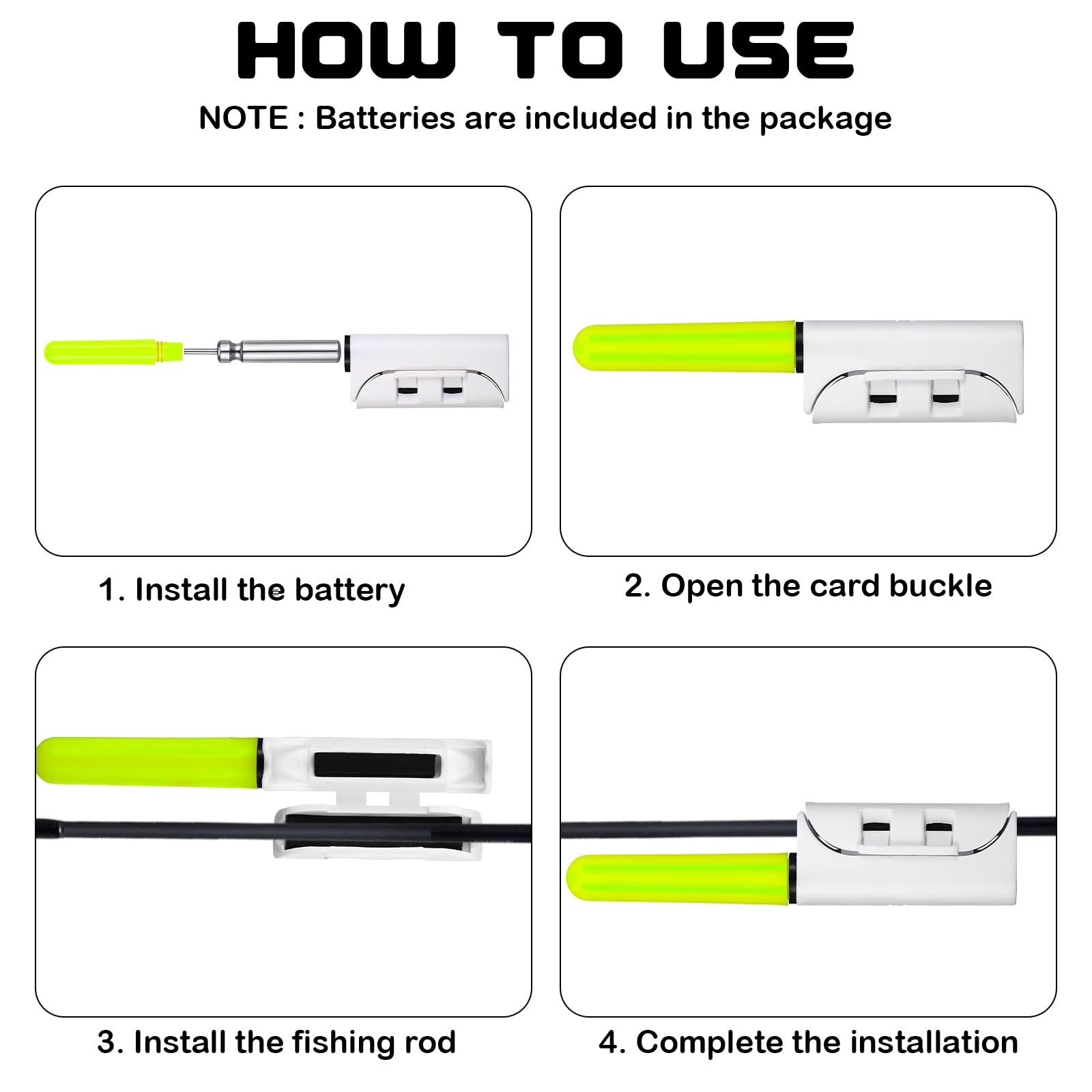 HOW TO USE

NOTE : Batteries are included in the package

1. Install the battery

2. Open the card buckle

3. Install the fishing rod

4. Complete the installation