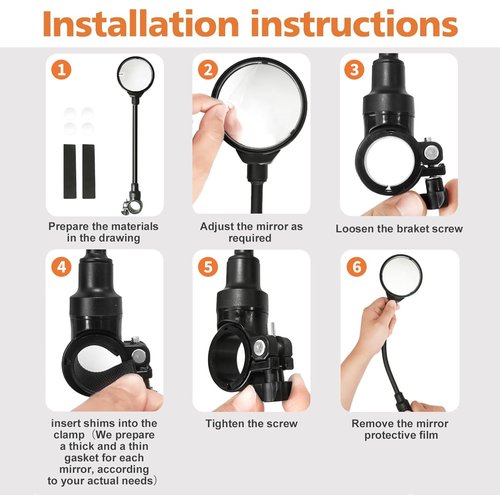 Installation instructions

1

Prepare the materials in the drawing

2

Adjust the mirror as required

3

Loosen the braket screw

4

insert shims into the clamp（We prepare a thick and a thin gasket for each mirror, according to your actual needs）

5

Tighten the screw

6

Remove the mirror protective film