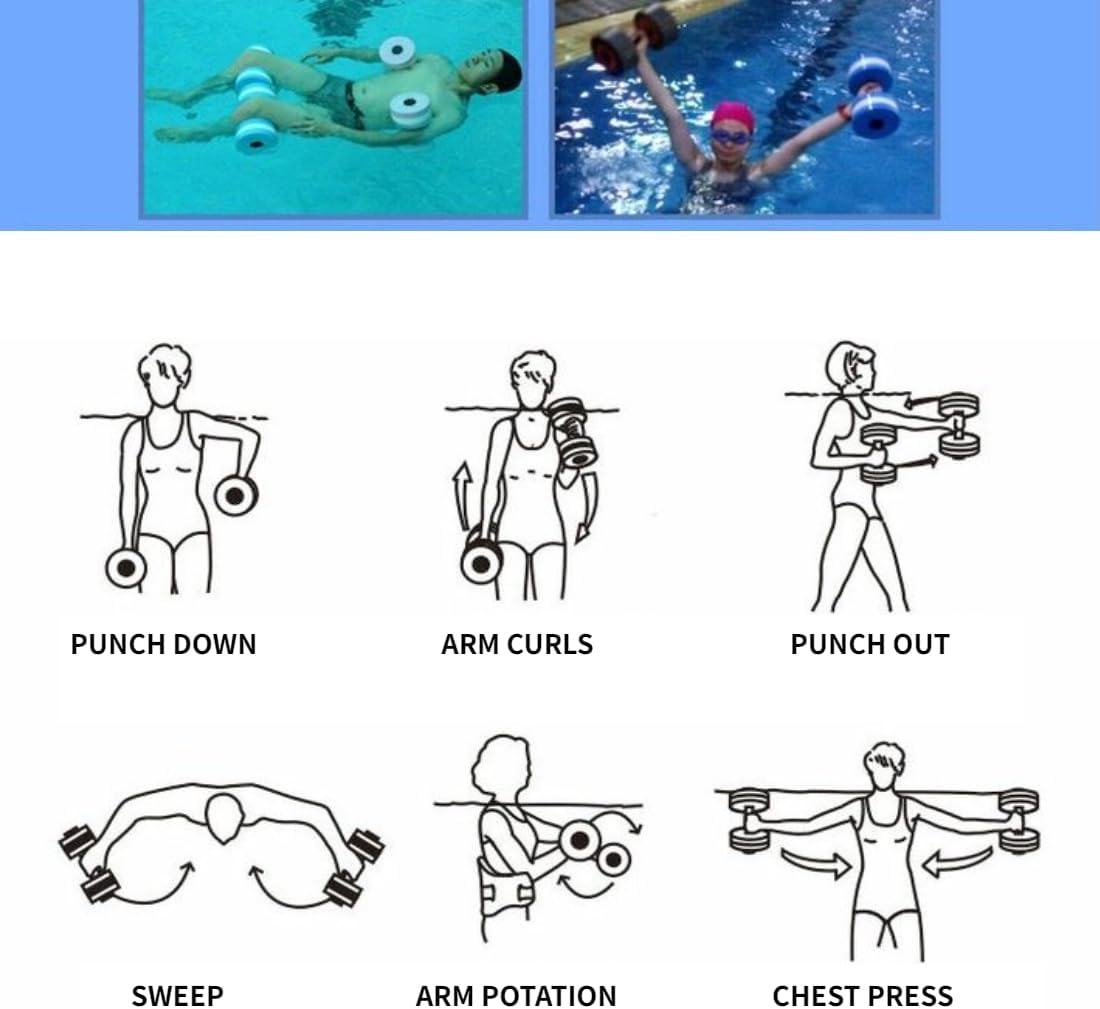 PUNCH DOWN

ARM CURLS

PUNCH OUT

SWEEP

ARM POTATION

CHEST PRESS