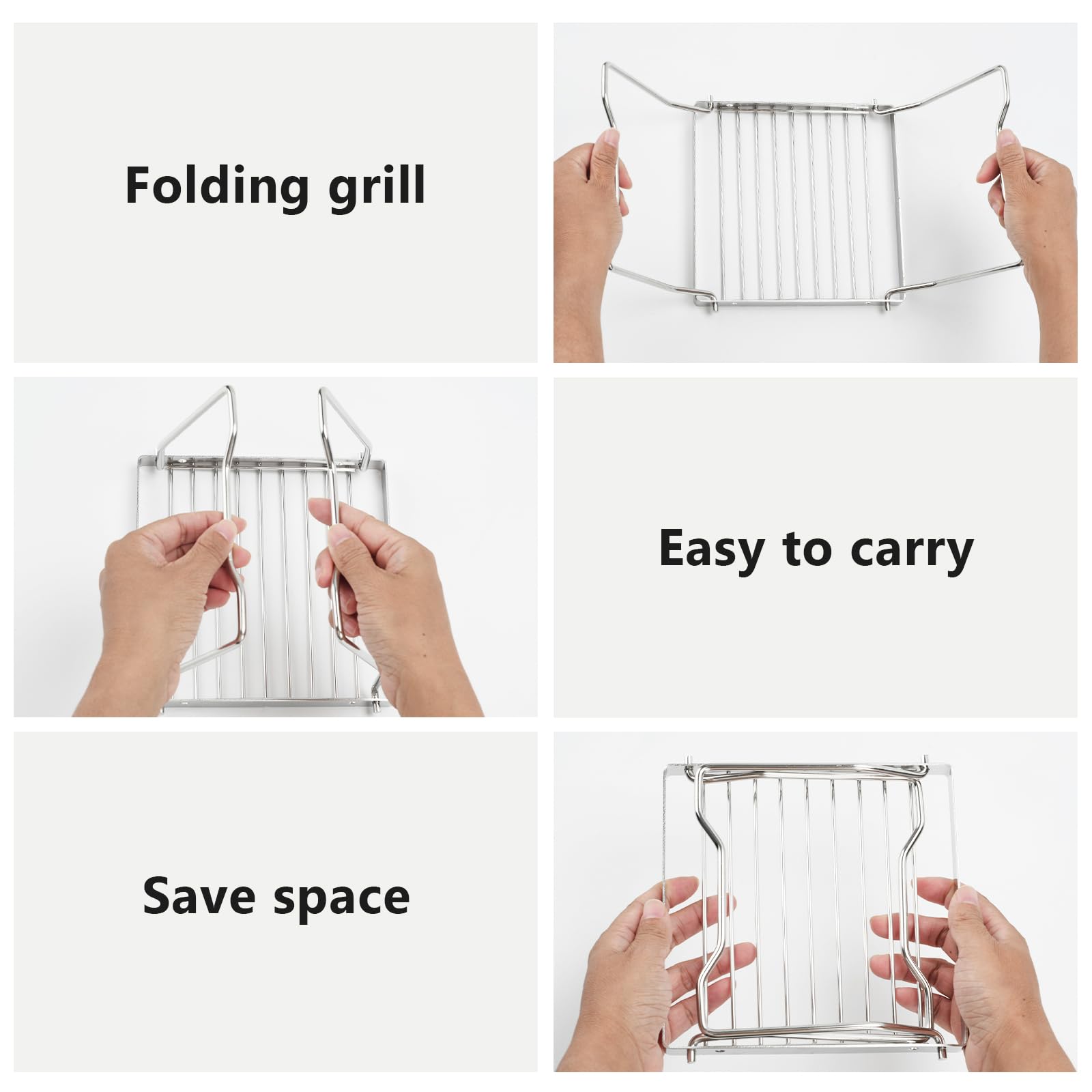 Folding grill

Easy to carry

Save space