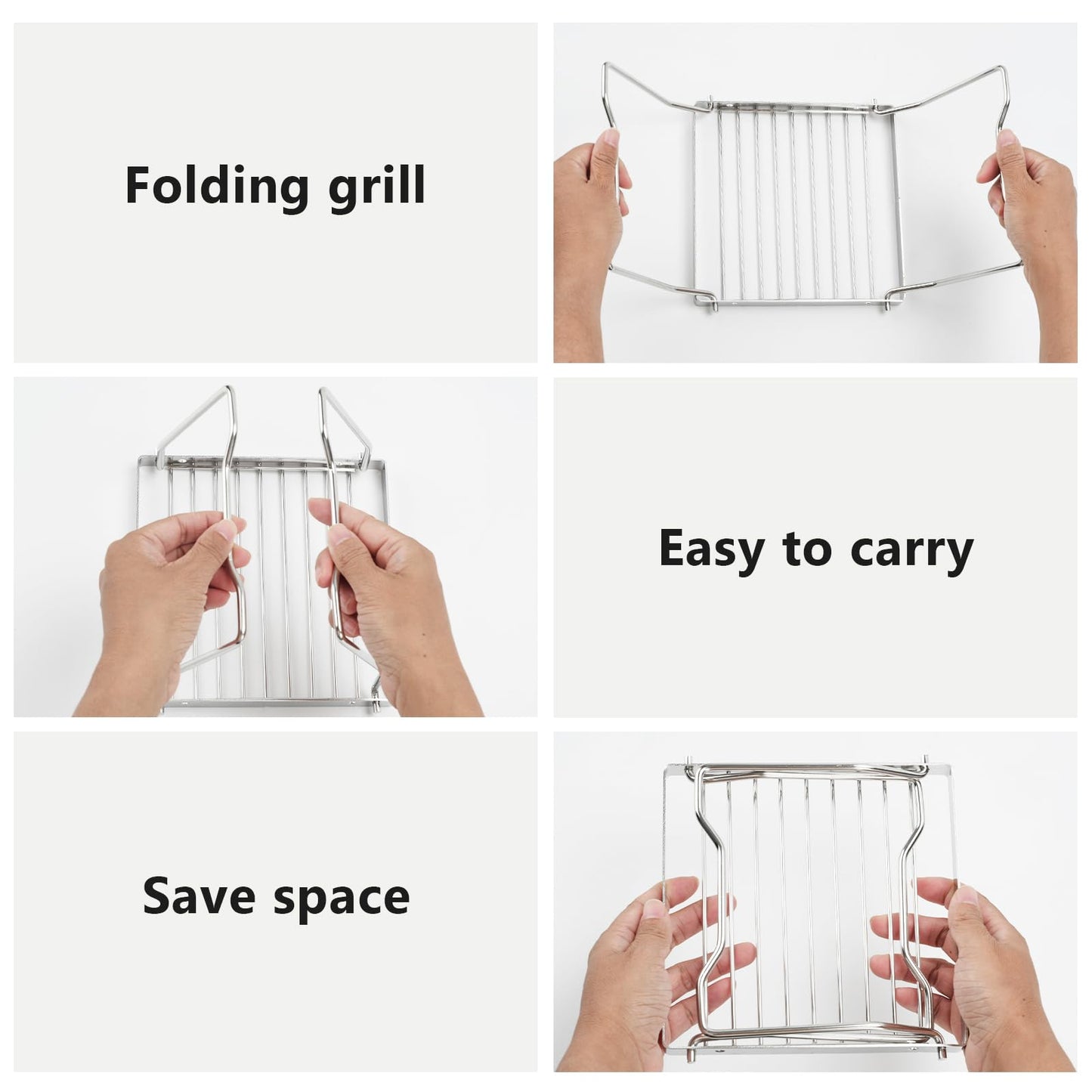 Folding grill

Easy to carry

Save space