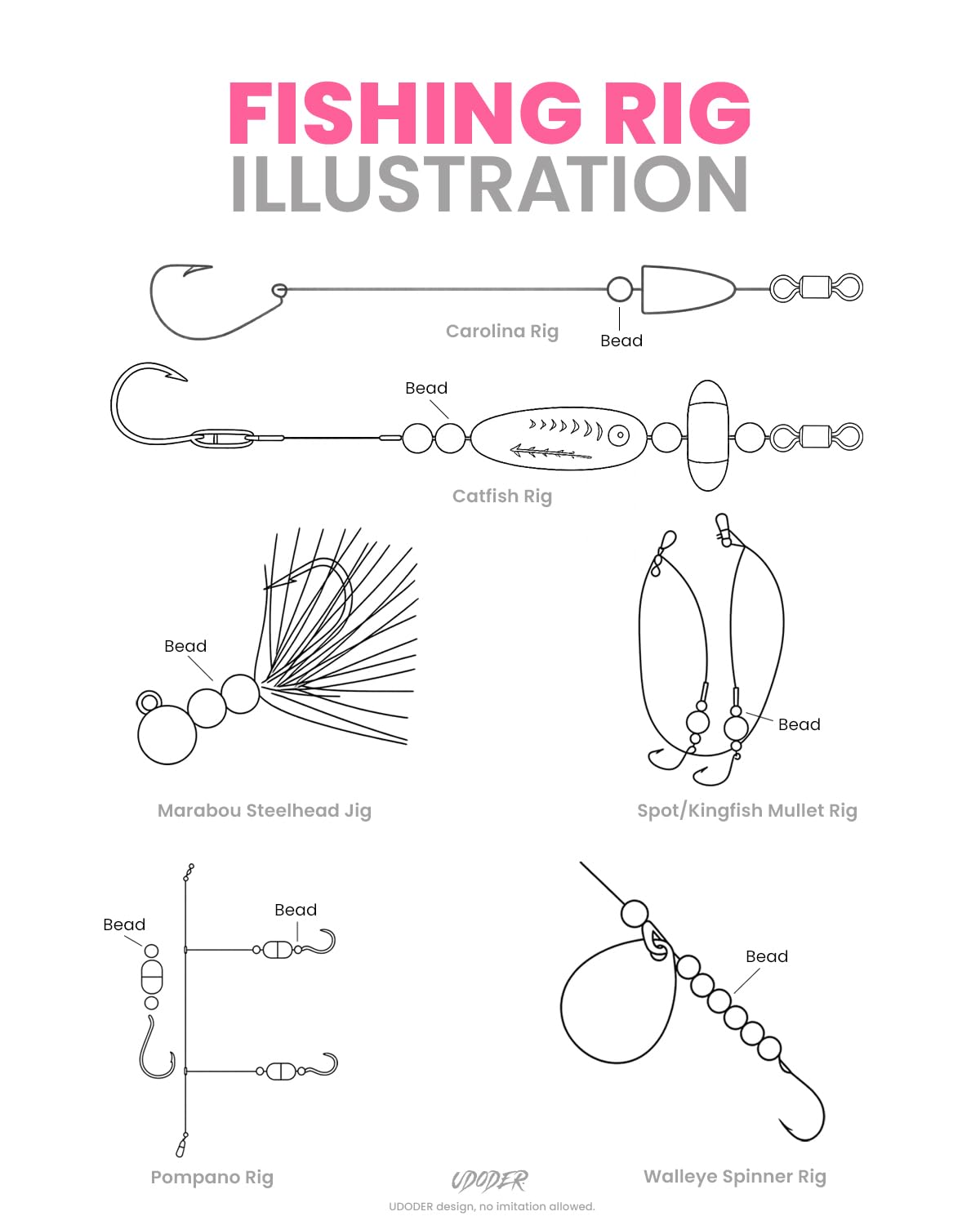 FISHING RIG
ILLUSTRATION

Carolina Rig
Bead

Bead
Catfish Rig

Bead
Marabou Steelhead Jig

Bead
Spot/Kingfish Mullet Rig

Bead
Bead
Pompano Rig

Bead
Walleye Spinner Rig

UDODER
UDODER design, no imitation allowed.