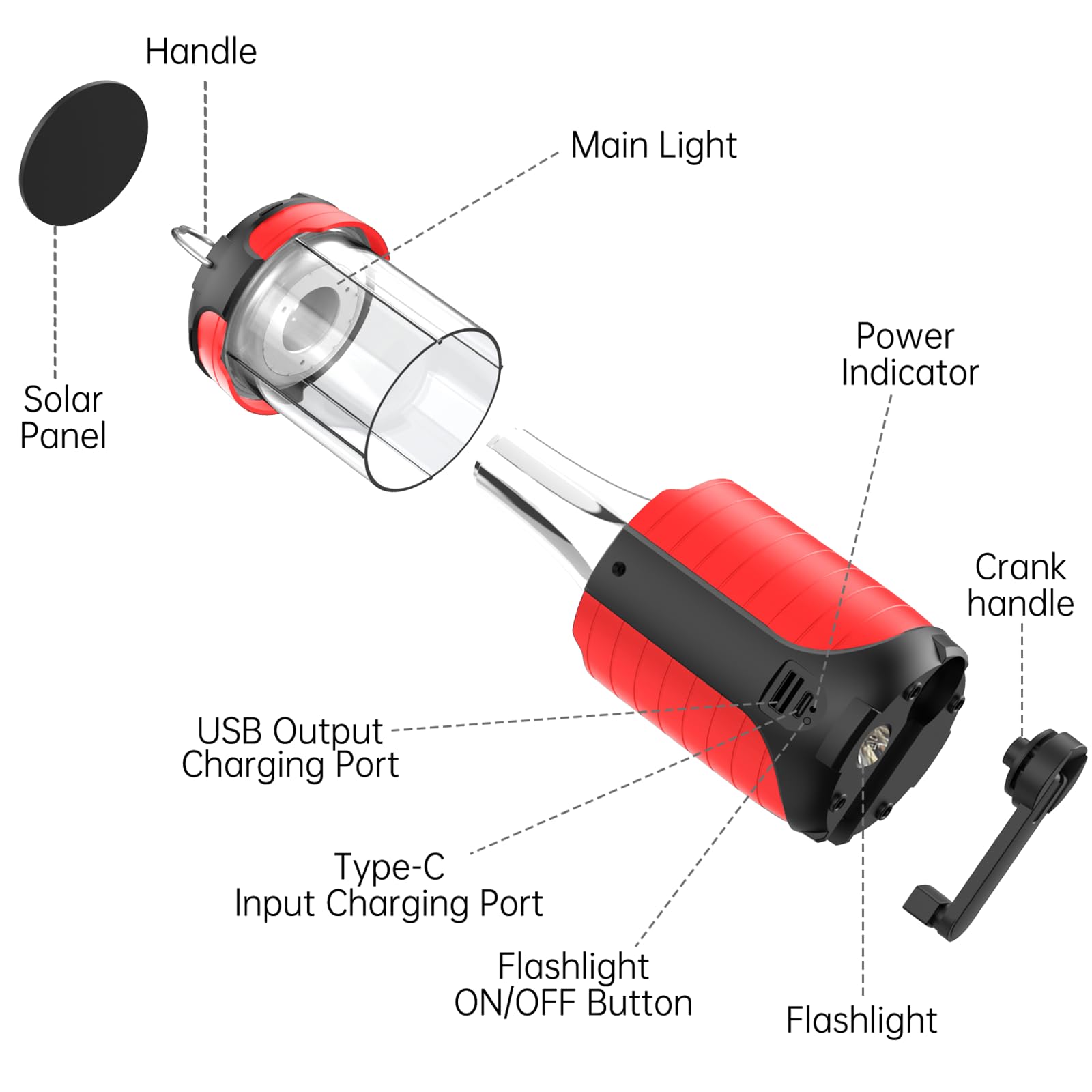 Handle

Main Light

Solar Panel

Power Indicator

Crank handle

USB Output Charging Port

Type-C Input Charging Port

Flashlight ON/OFF Button

Flashlight