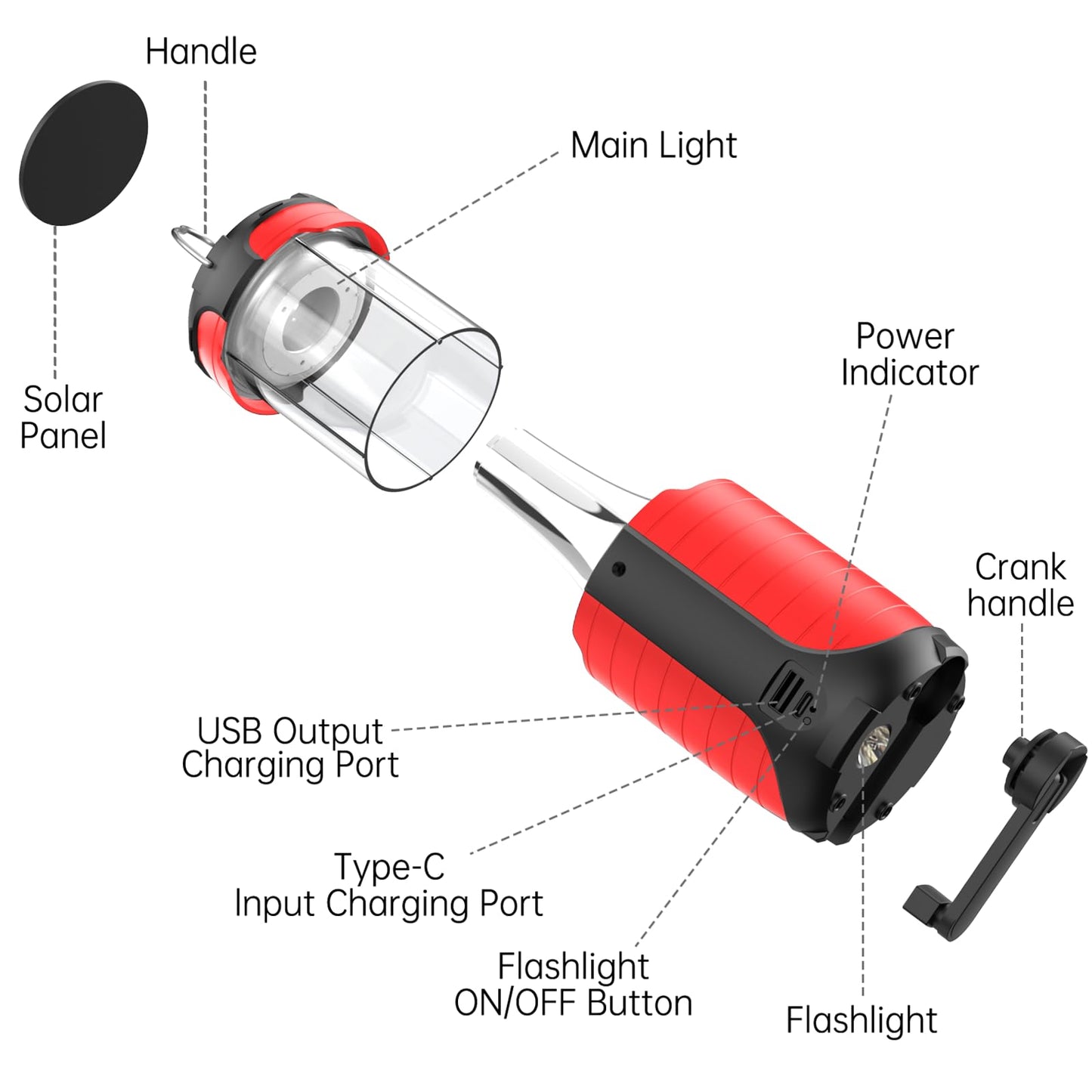 Handle

Main Light

Solar Panel

Power Indicator

Crank handle

USB Output Charging Port

Type-C Input Charging Port

Flashlight ON/OFF Button

Flashlight