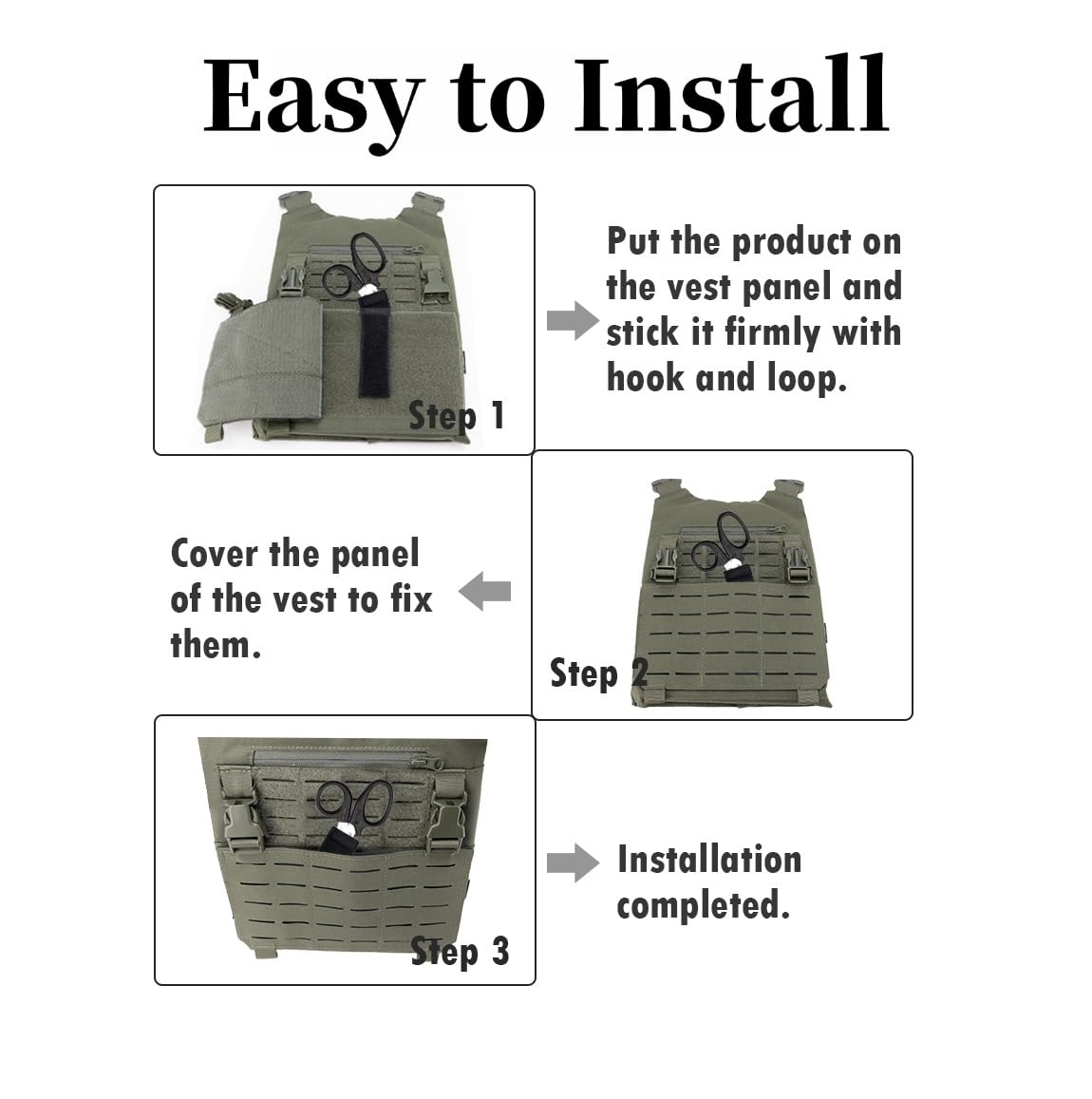 Easy to Install

Step 1

Put the product on the vest panel and stick it firmly with hook and loop.

Cover the panel of the vest to fix them.

Step 2

Step 3

Installation completed.