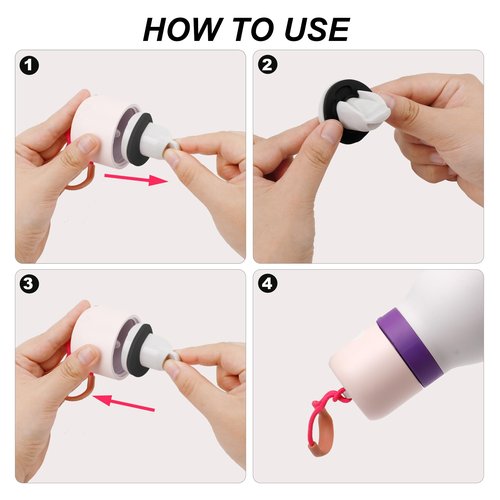 HOW TO USE

1

2

3

4