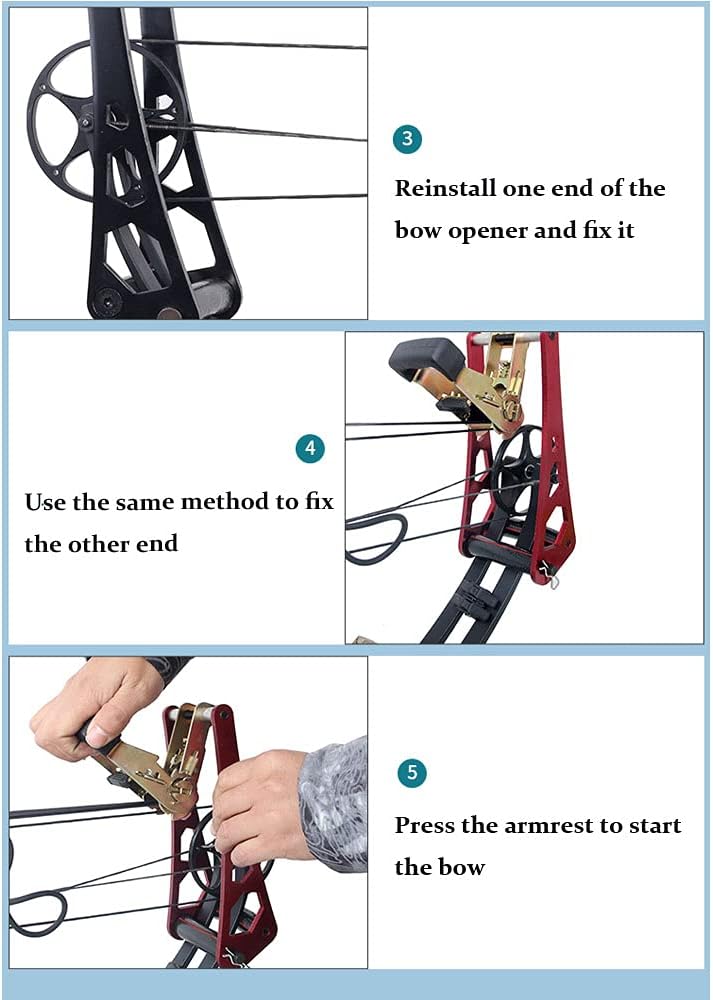 3

Reinstall one end of the bow opener and fix it

4

Use the same method to fix the other end

5

Press the armrest to start the bow