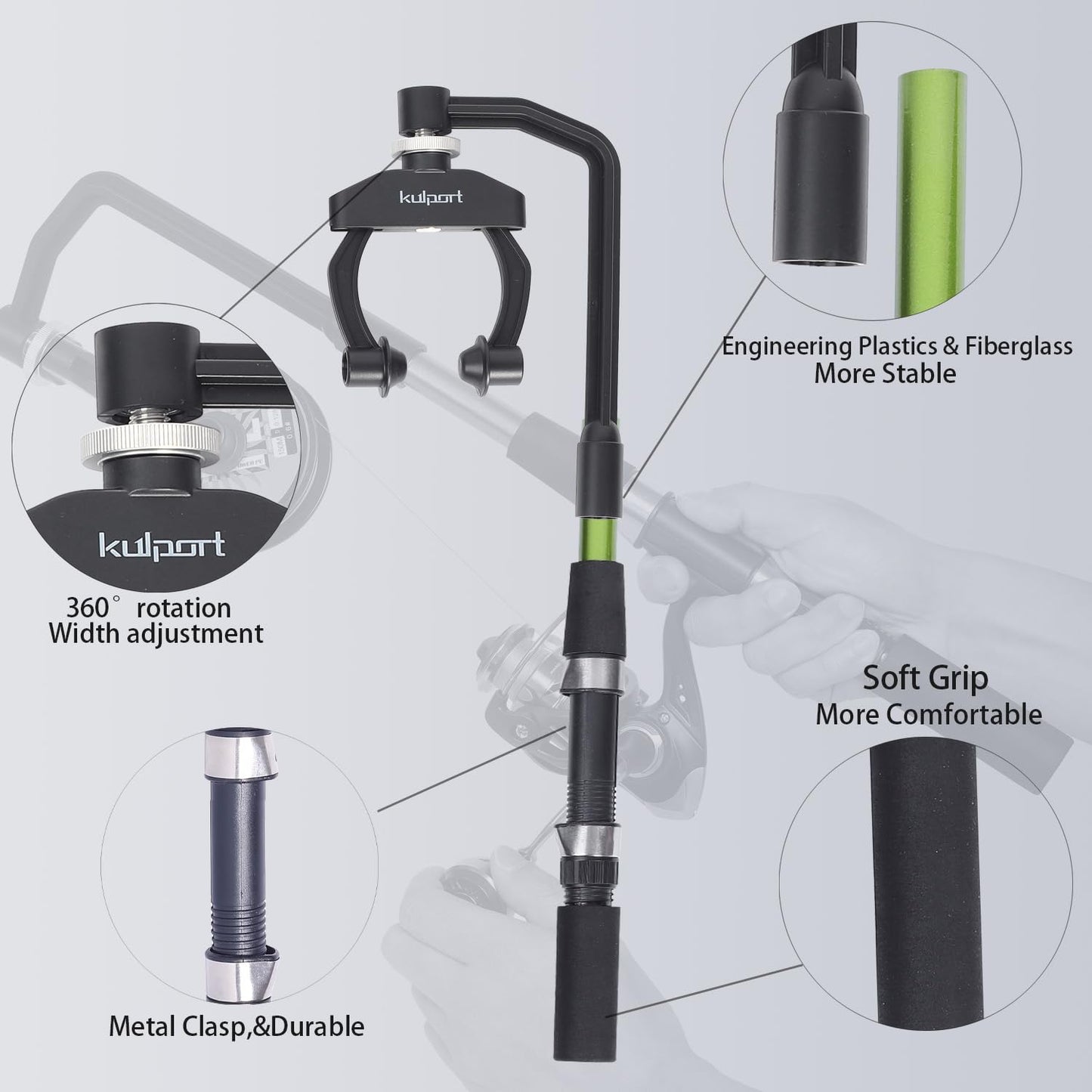 kulport

Engineering Plastics & Fiberglass
More Stable

kulport

360° rotation
Width adjustment

Soft Grip
More Comfortable

Metal Clasp,&Durable