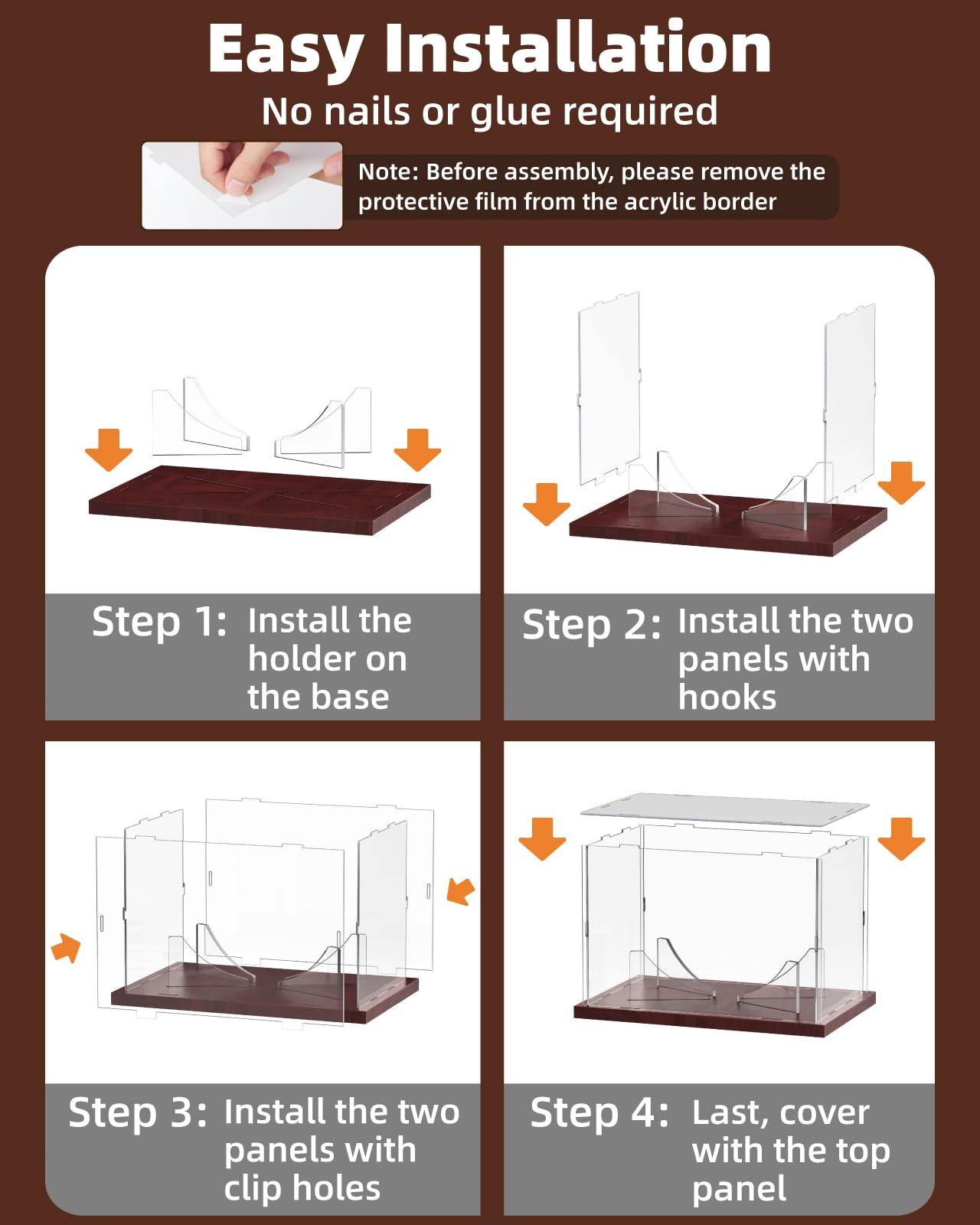 Easy Installation

No nails or glue required

Note: Before assembly, please remove the protective film from the acrylic border

Step 1: Install the holder on the base

Step 2: Install the two panels with hooks

Step 3: Install the two panels with clip holes

Step 4: Last, cover with the top panel