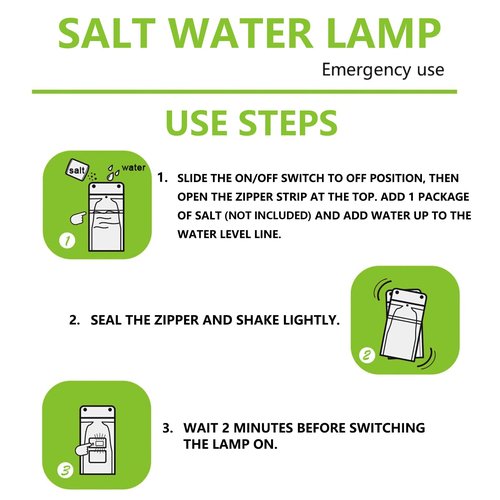 SALT WATER LAMP

Emergency use

USE STEPS

salt

water

1

1. SLIDE THE ON/OFF SWITCH TO OFF POSITION, THEN OPEN THE ZIPPER STRIP AT THE TOP. ADD 1 PACKAGE OF SALT (NOT INCLUDED) AND ADD WATER UP TO THE WATER LEVEL LINE.

2. SEAL THE ZIPPER AND SHAKE LIGHTLY.

2

3

3. WAIT 2 MINUTES BEFORE SWITCHING THE LAMP ON.