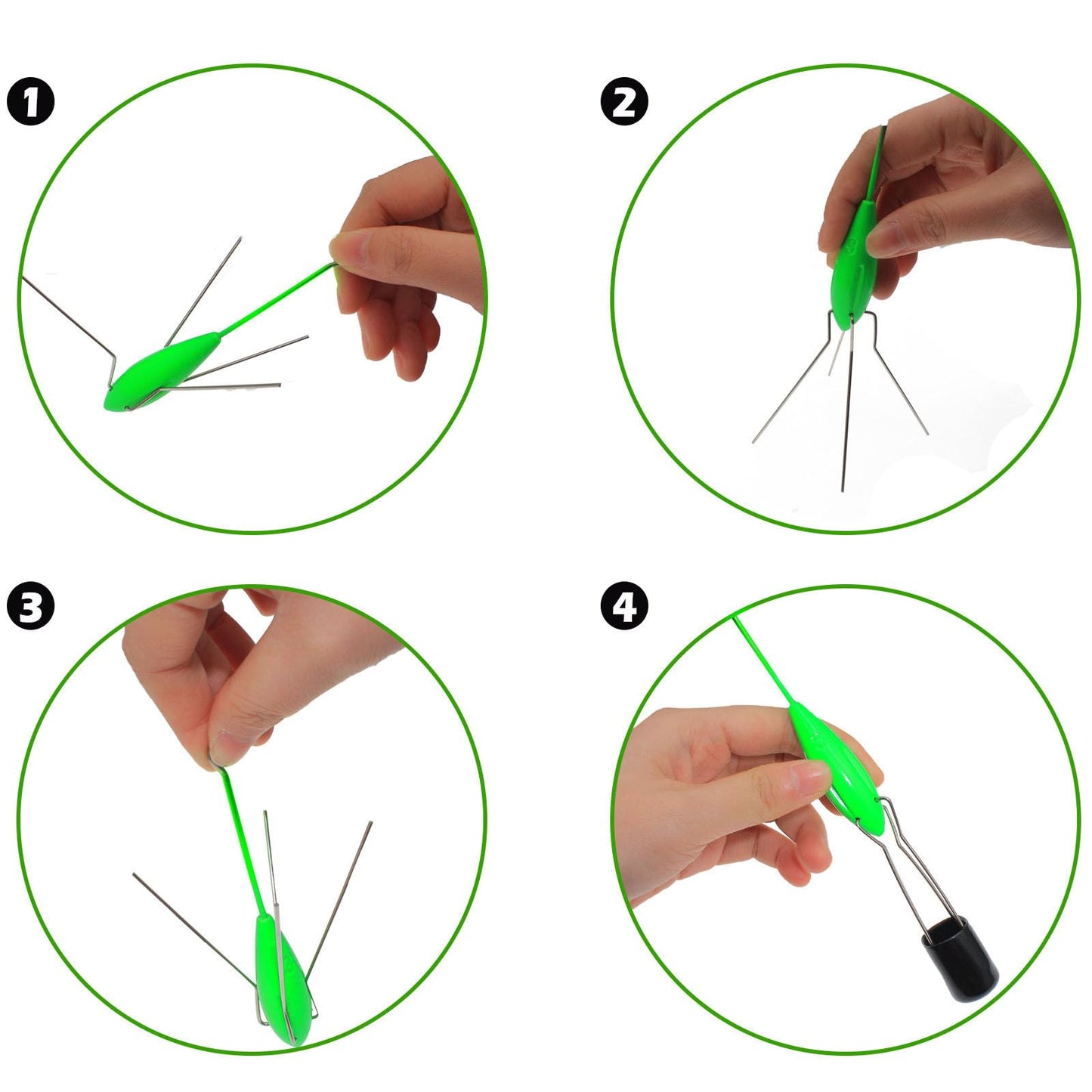 1

2

3

4