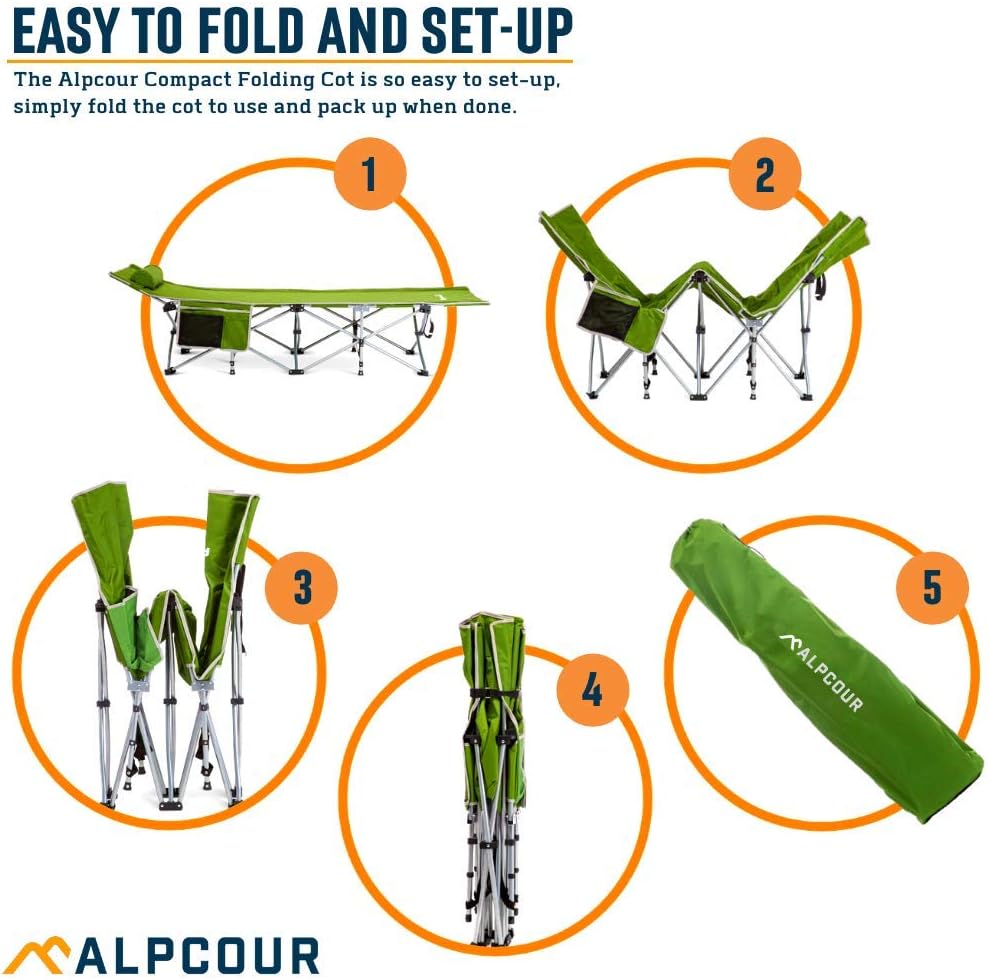 EASY TO FOLD AND SET-UP

The Alpcour Compact Folding Cot is so easy to set-up, simply fold the cot to use and pack up when done.

1

2

3

4

5

ALPCOUR

ALPCOUR