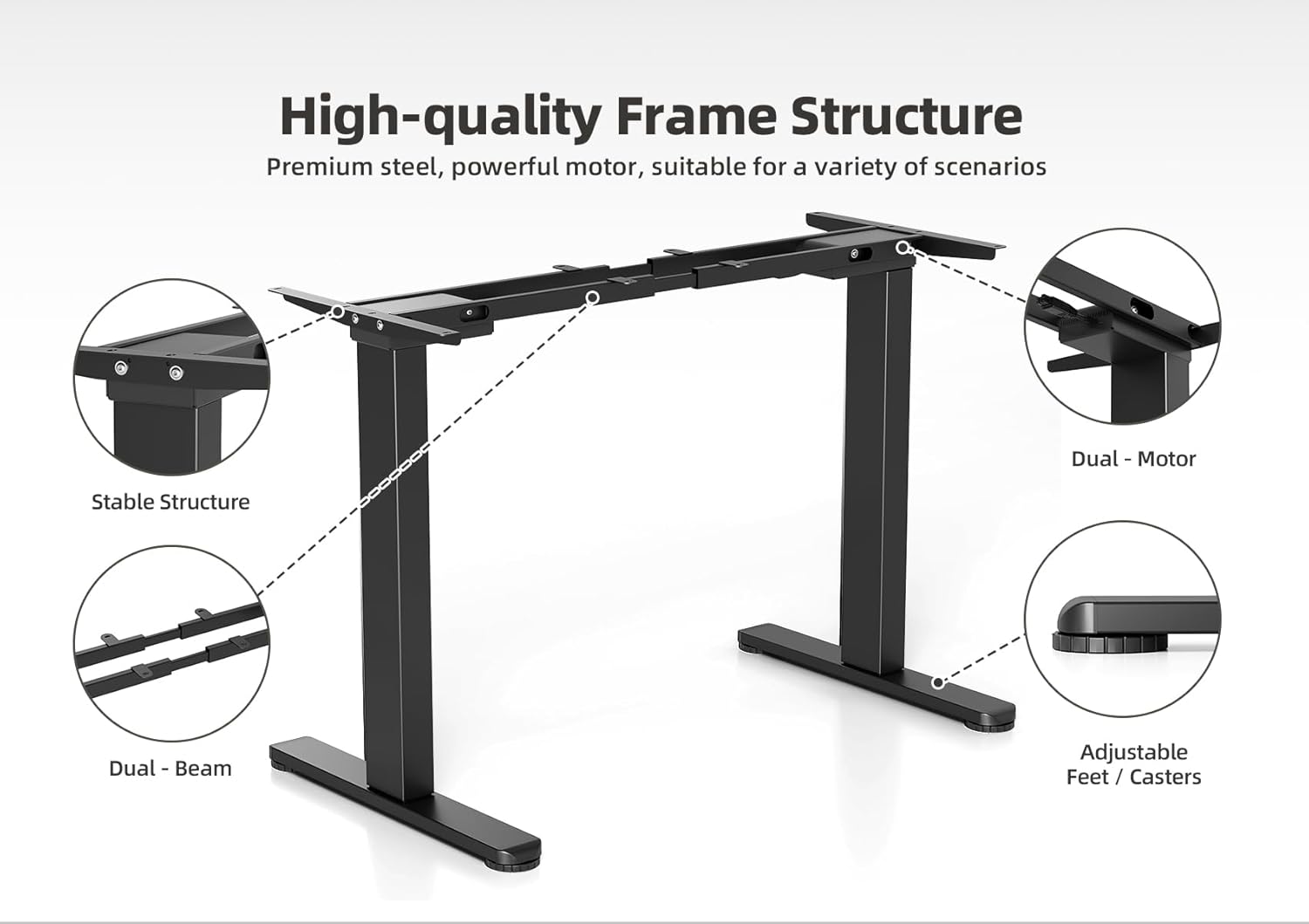 High-quality Frame Structure
Premium steel, powerful motor, suitable for a variety of scenarios

Stable Structure

Dual - Beam

Dual - Motor

Adjustable
Feet / Casters