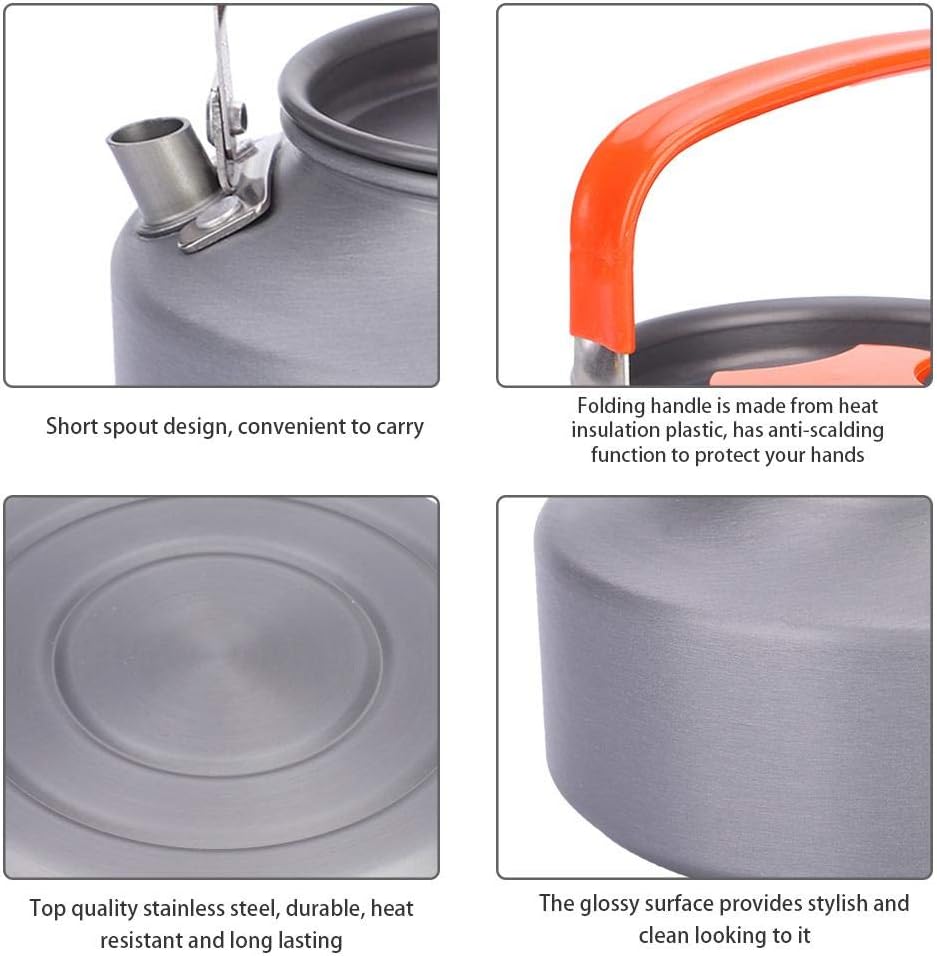 Short spout design, convenient to carry

Folding handle is made from heat insulation plastic, has anti-scalding function to protect your hands

Top quality stainless steel, durable, heat resistant and long lasting

The glossy surface provides stylish and clean looking to it