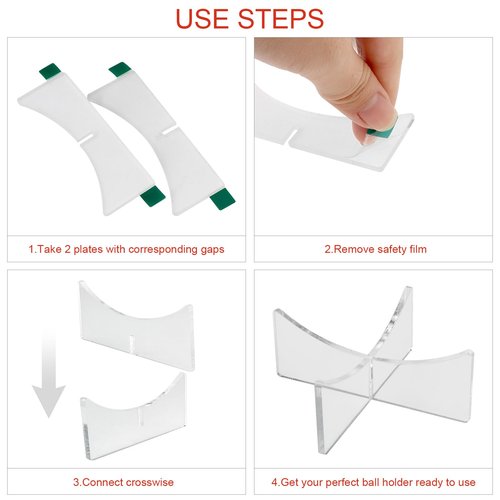 USE STEPS

1.Take 2 plates with corresponding gaps

2.Remove safety film

3.Connect crosswise

4.Get your perfect ball holder ready to use