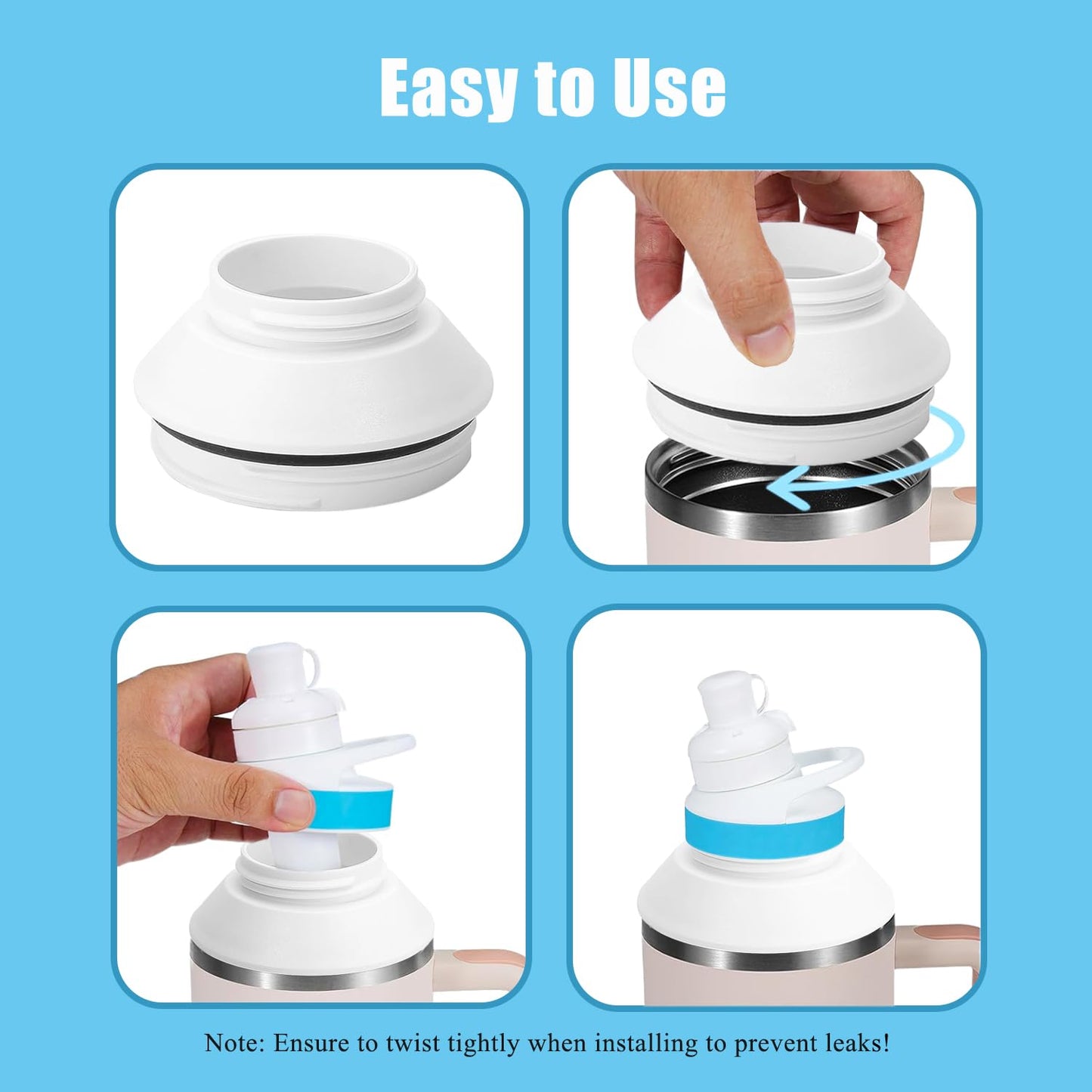 Easy to Use

Note: Ensure to twist tightly when installing to prevent leaks!