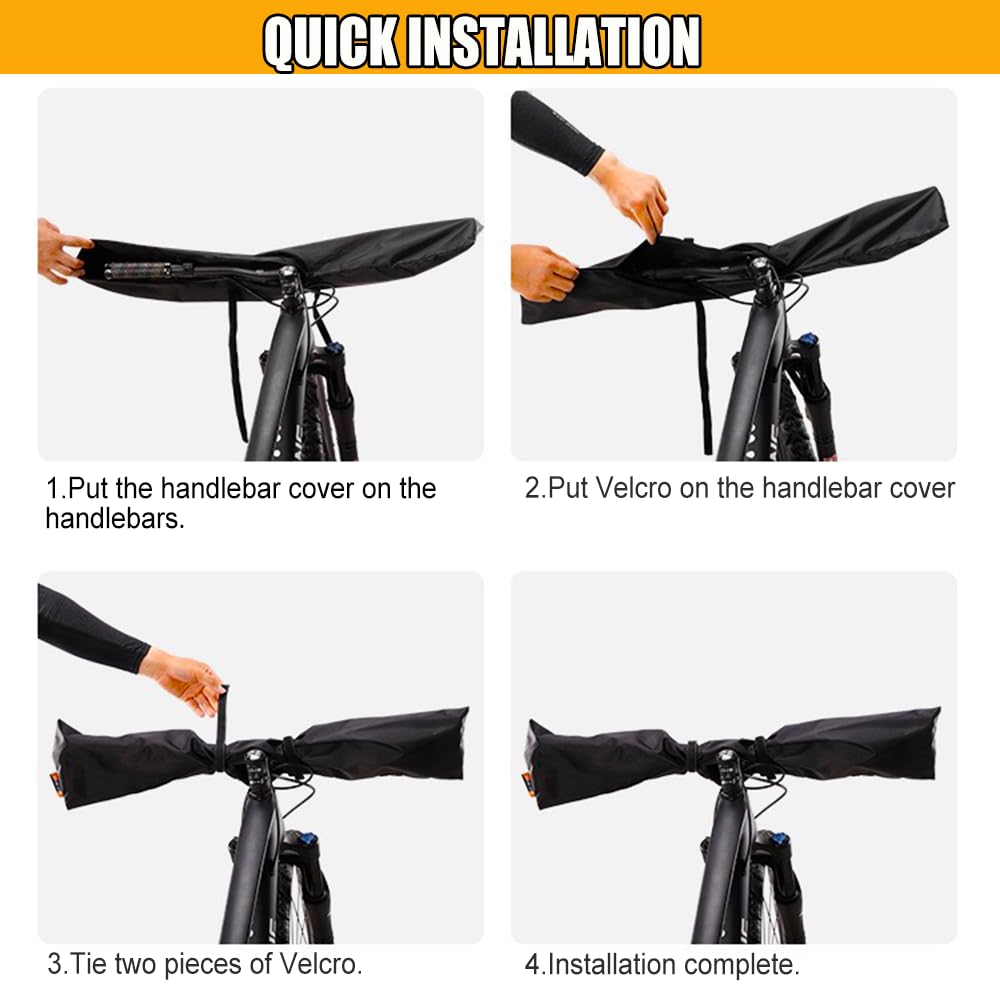 QUICK INSTALLATION

1.Put the handlebar cover on the handlebars.

2.Put Velcro on the handlebar cover

3.Tie two pieces of Velcro.

4.Installation complete.