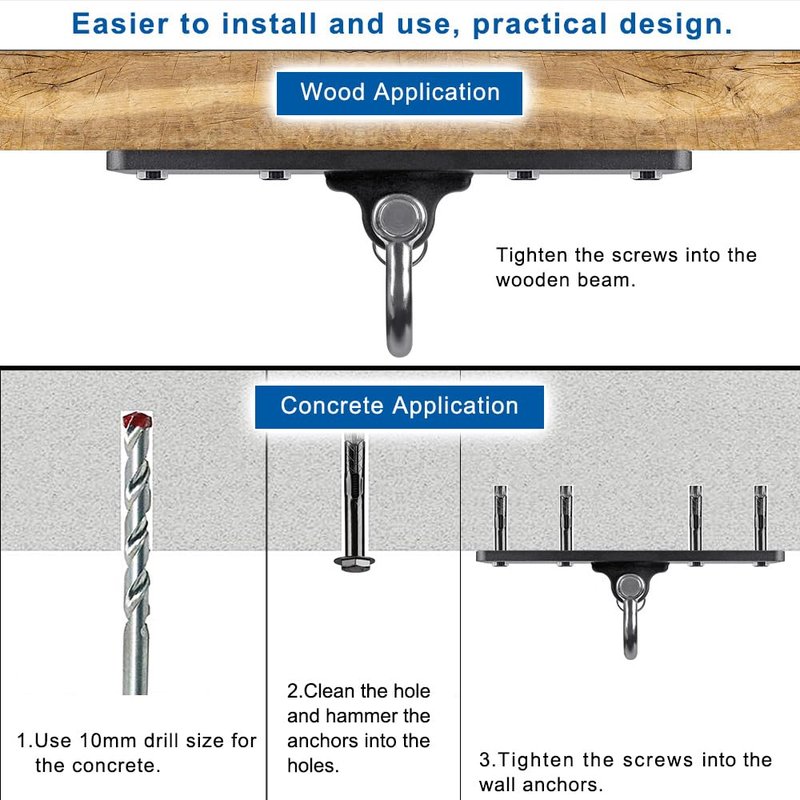 Easier to install and use, practical design.

Wood Application

Tighten the screws into the wooden beam.

Concrete Application

1.Use 10mm drill size for the concrete.

2.Clean the hole and hammer the anchors into the holes.

3.Tighten the screws into the wall anchors.