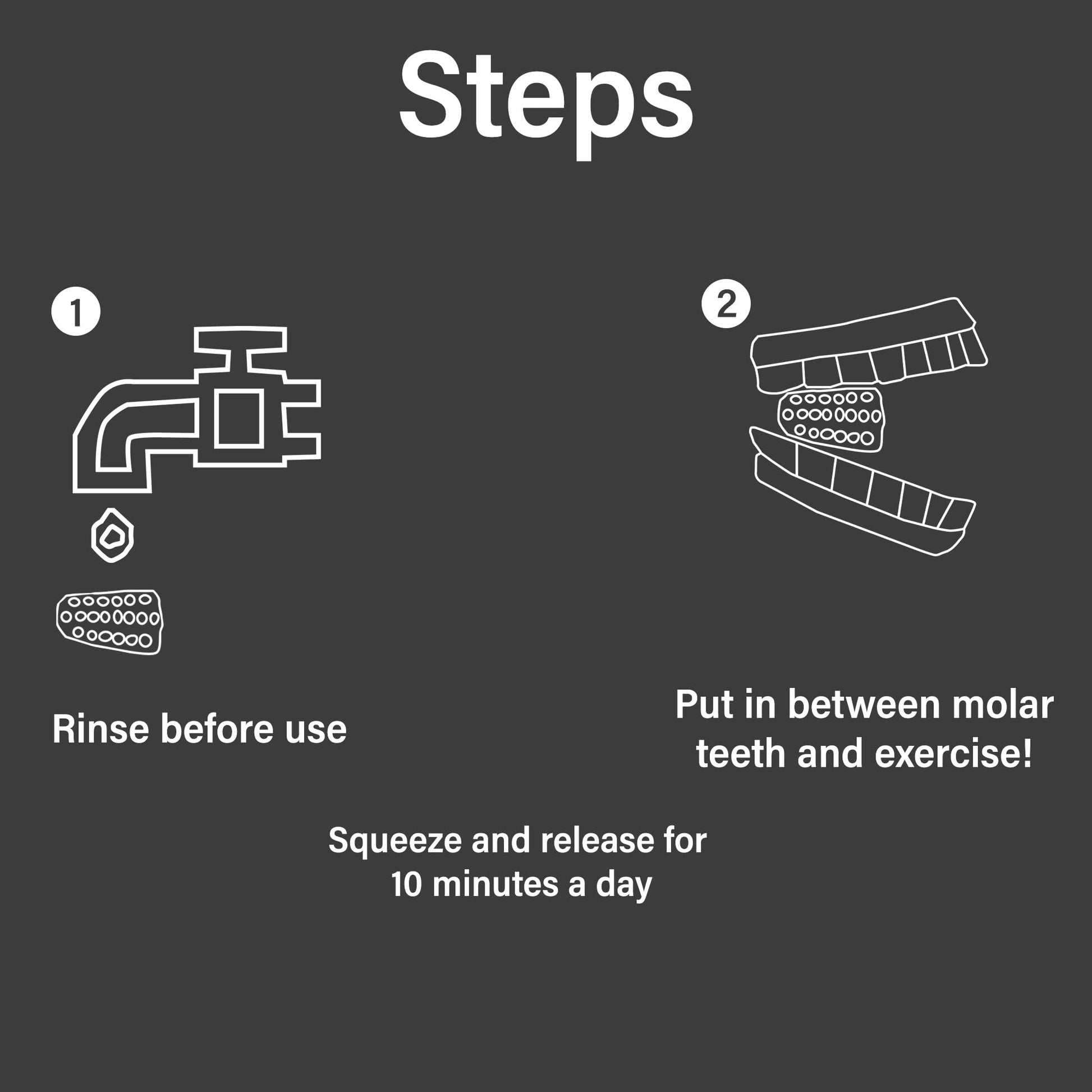 Steps

1

Rinse before use

2

Put in between molar teeth and exercise!

Squeeze and release for 10 minutes a day