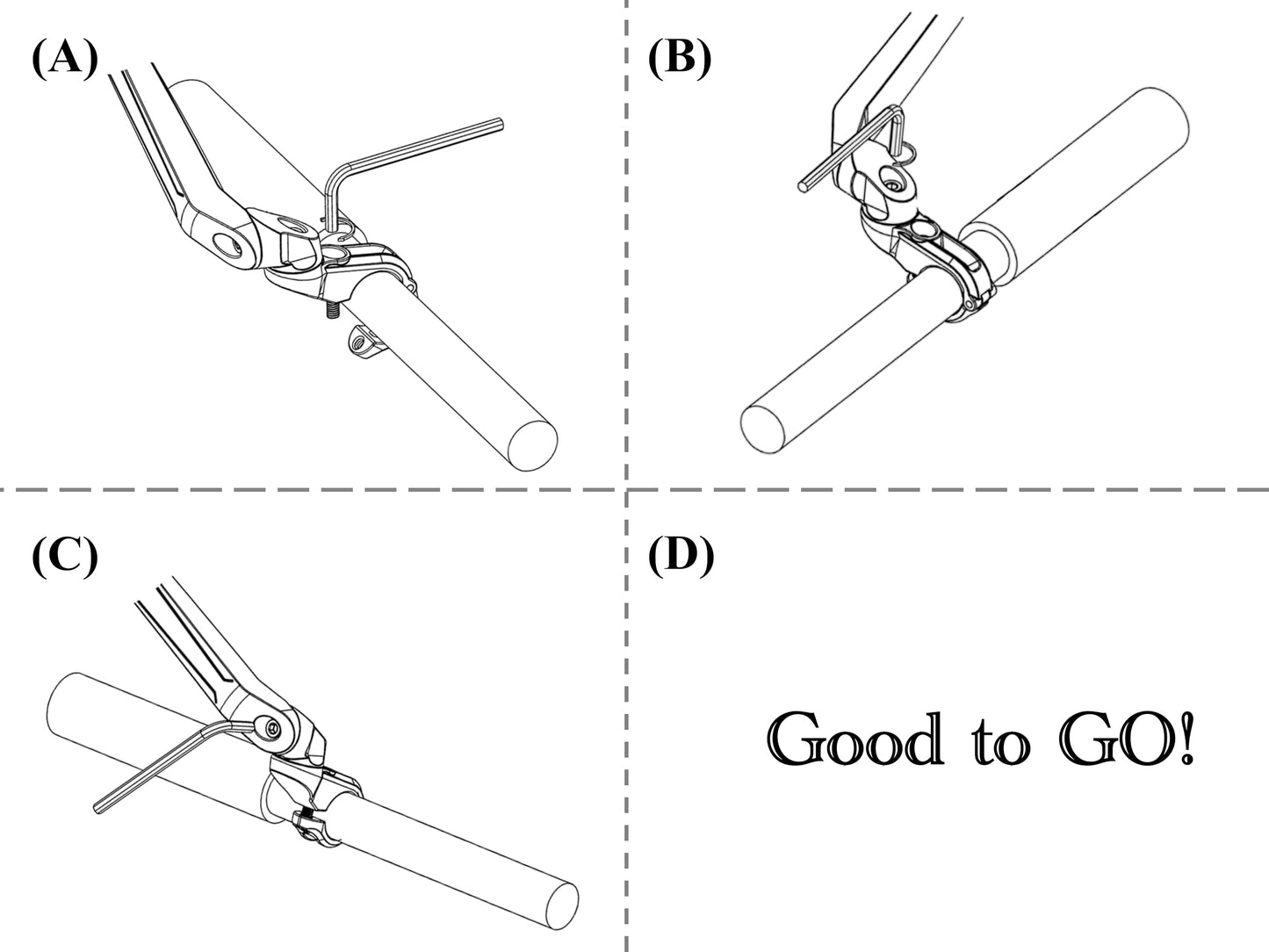 (A)

(B)

(C)

(D)

Good to GO!