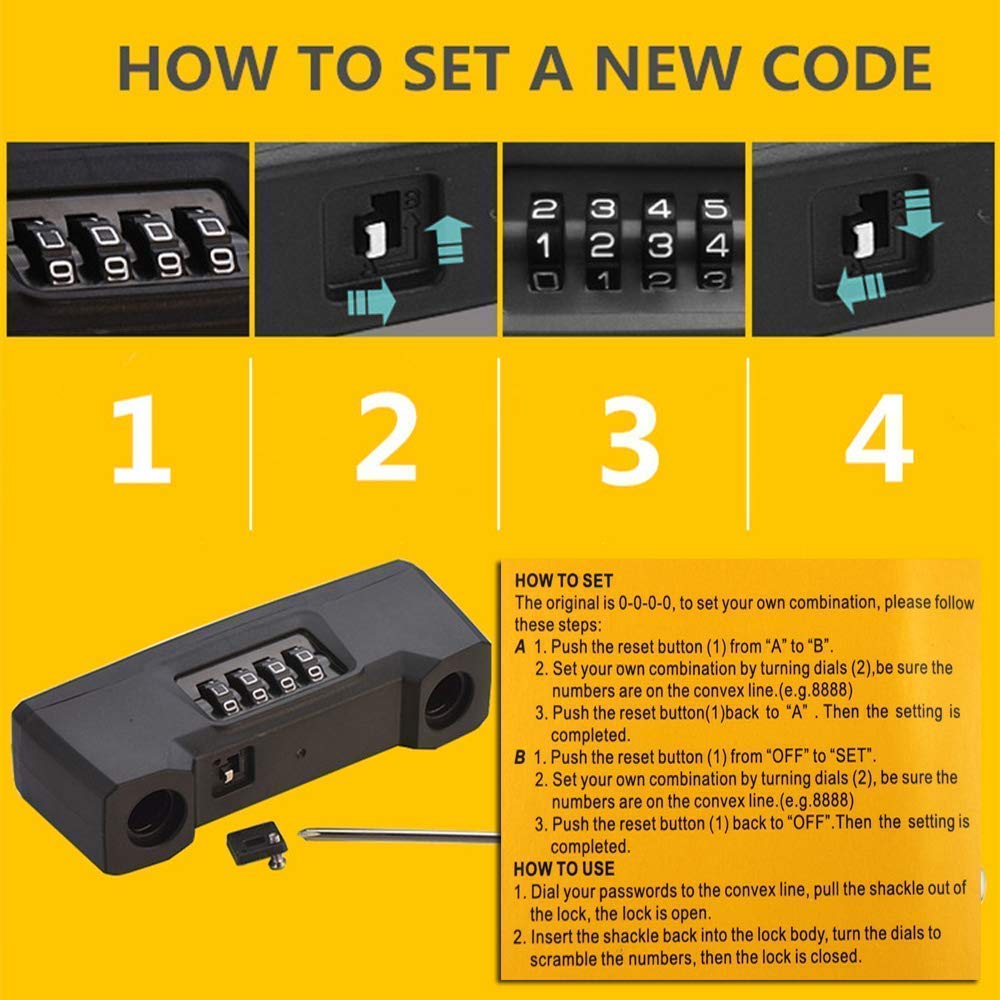 HOW TO SET A NEW CODE

0 0 0 0
9 9 9 9

2 3 4 5
1 2 3 4
0 1 2 3

1

2

3

4

HOW TO SET
The original is 0-0-0-0, to set your own combination, please follow these steps:
A 1. Push the reset button (1) from "A" to "B".
2. Set your own combination by turning dials (2),be sure the numbers are on the convex line.(e.g.8888)
3. Push the reset button(1)back to "A" . Then the setting is completed.
B 1. Push the reset button (1) from "OFF" to "SET".
2. Set your own combination by turning dials (2), be sure the numbers are on the convex line.(e.g.8888)
3. Push the reset button (1) back to "OFF".Then the setting is completed.
HOW TO USE
1. Dial your passwords to the convex line, pull the shackle out of the lock, the lock is open.
2. Insert the shackle back into the lock body, turn the dials to scramble the numbers, then the lock is closed.