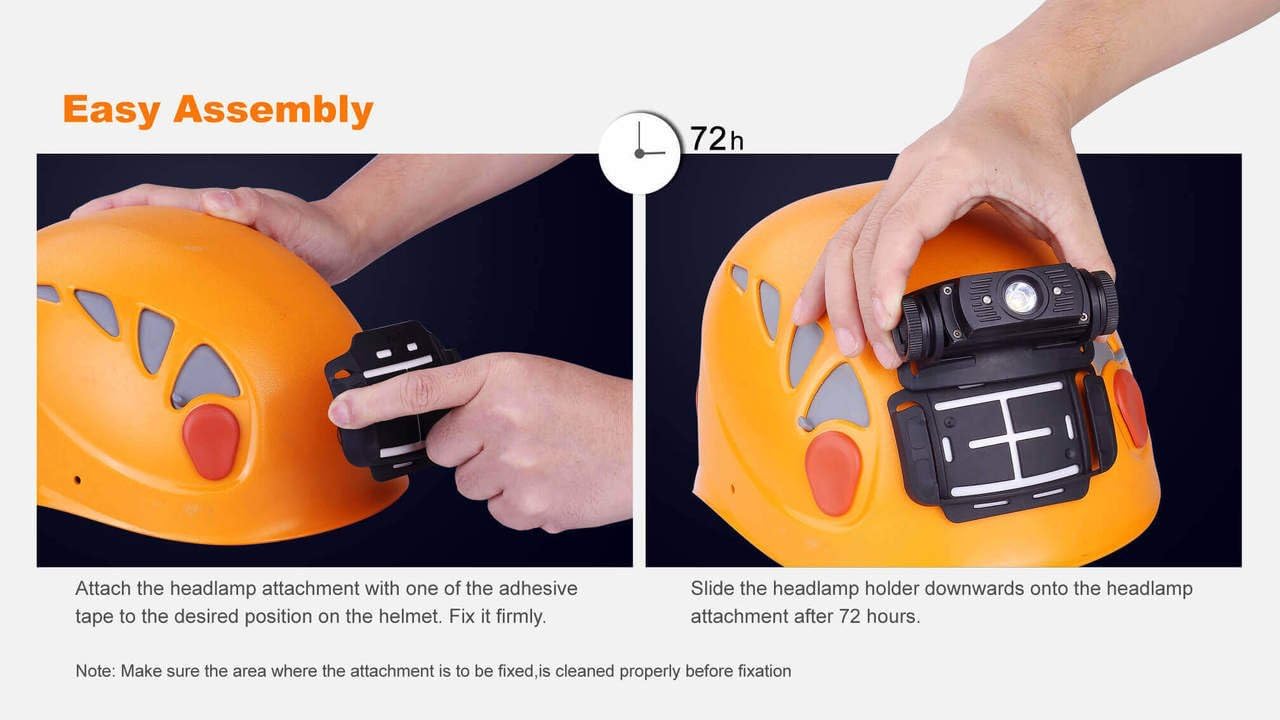 Easy Assembly

72h

Attach the headlamp attachment with one of the adhesive tape to the desired position on the helmet. Fix it firmly.

Slide the headlamp holder downwards onto the headlamp attachment after 72 hours.

Note: Make sure the area where the attachment is to be fixed,is cleaned properly before fixation