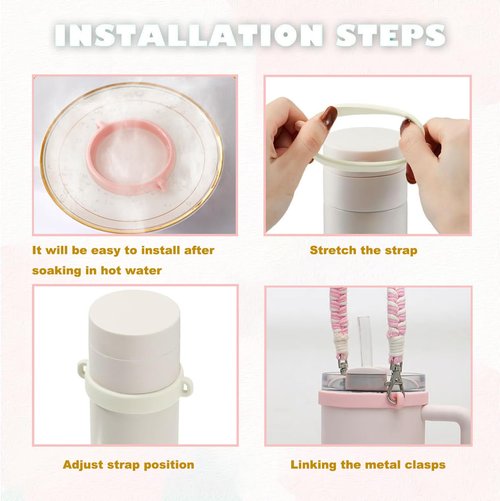 INSTALLATION STEPS

It will be easy to install after soaking in hot water

Stretch the strap

Adjust strap position

Linking the metal clasps