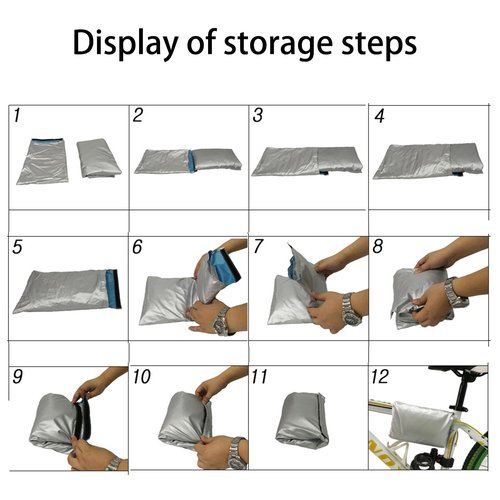 Display of storage steps

1
2
3
4
5
6
7
8
9
10
11
12