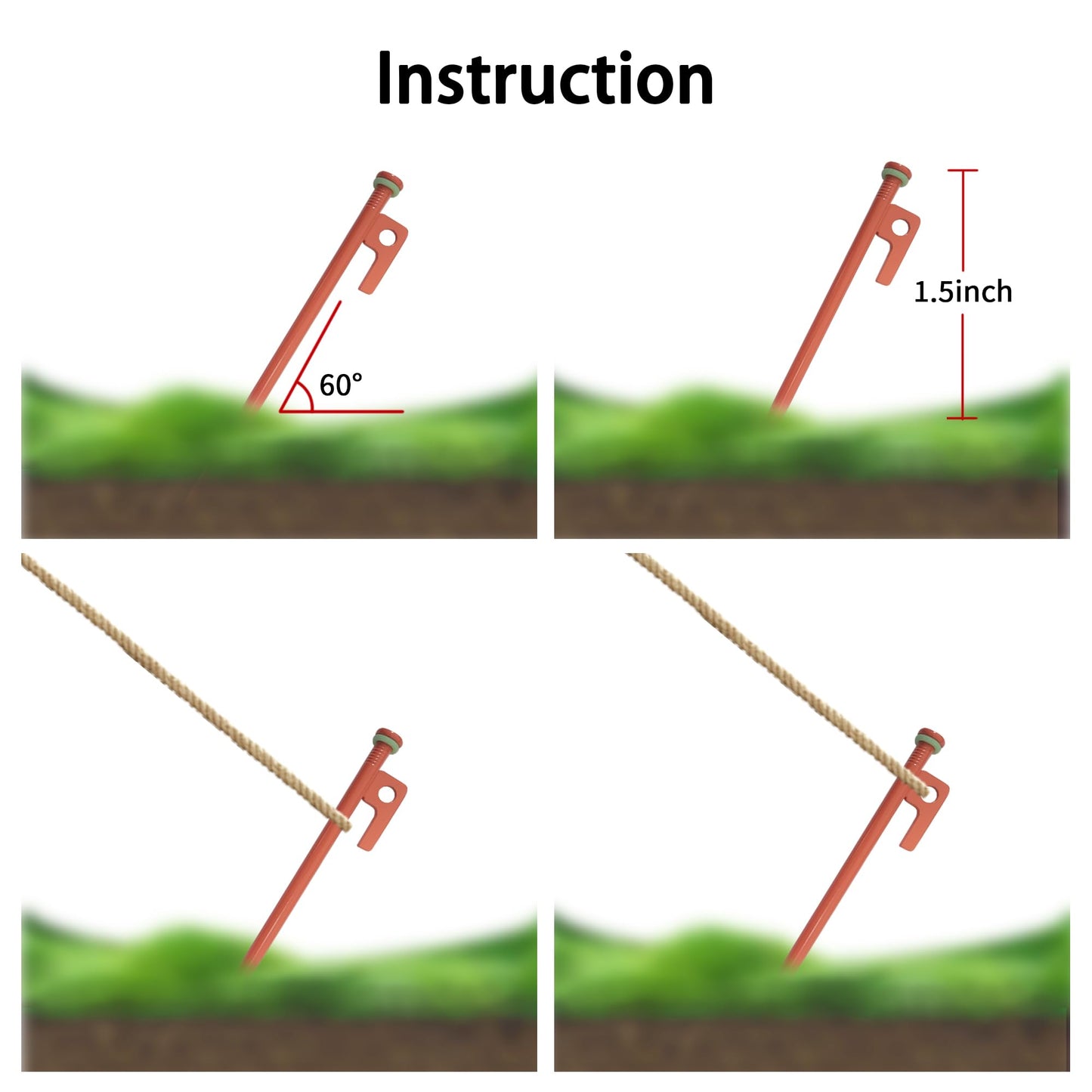 Instruction

60°

1.5inch