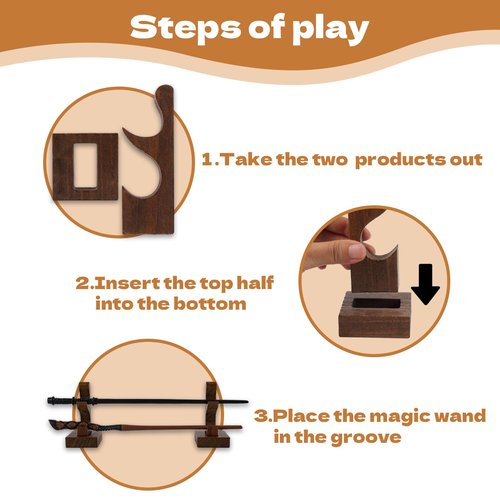 Steps of play

1.Take the two  products out

2.Insert the top half into the bottom

3.Place the magic wand in the groove