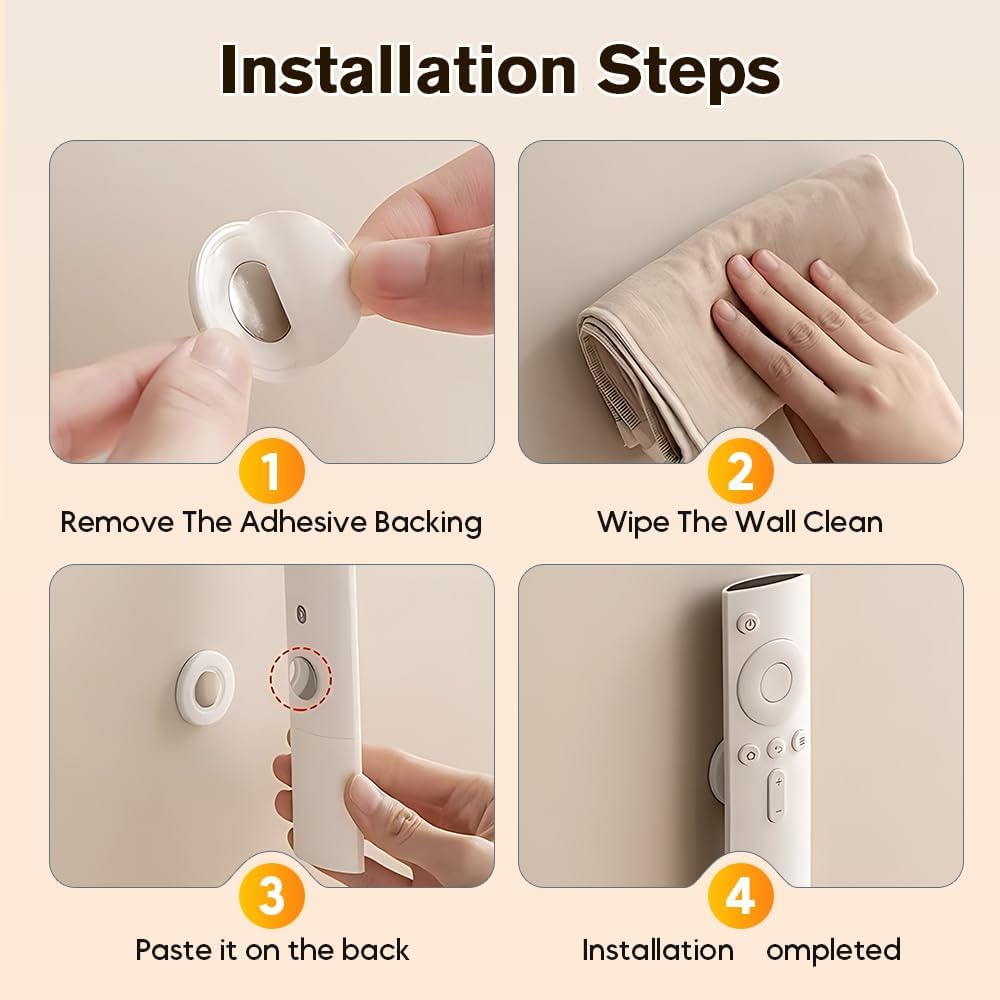 Installation Steps

1
Remove The Adhesive Backing

2
Wipe The Wall Clean

3
Paste it on the back

4
Installation ompleted