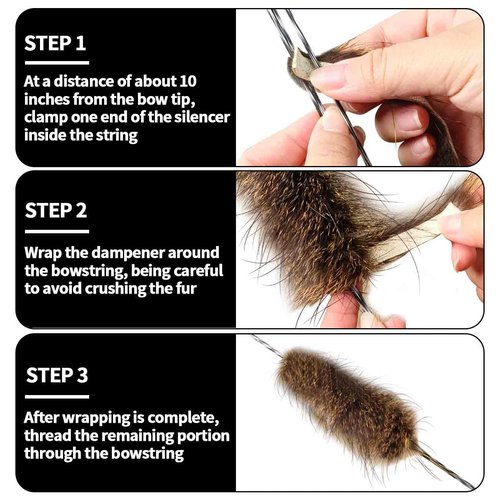 STEP 1

At a distance of about 10 inches from the bow tip, clamp one end of the silencer inside the string

STEP 2

Wrap the dampener around the bowstring, being careful to avoid crushing the fur

STEP 3

After wrapping is complete, thread the remaining portion through the bowstring