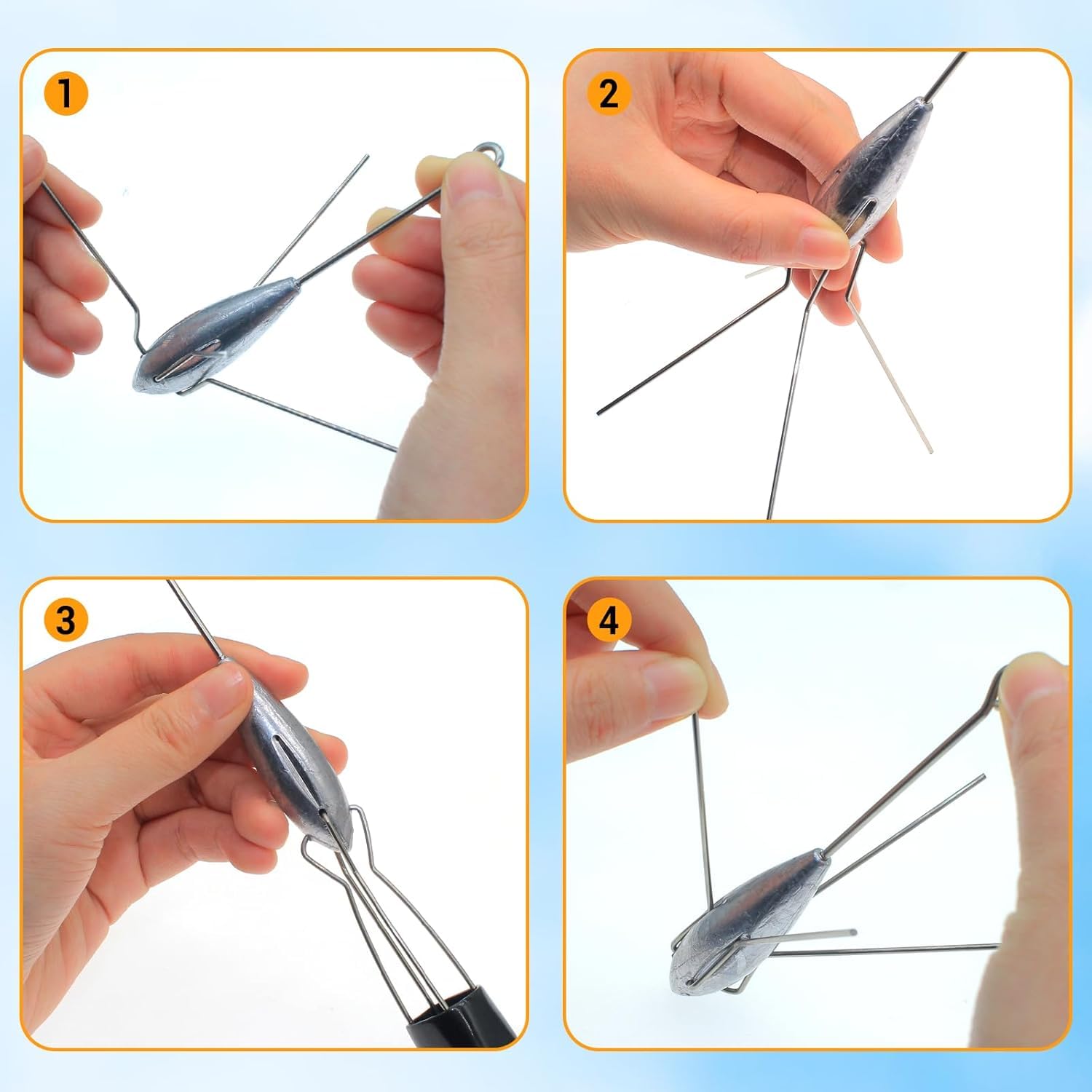 1

2

3

4