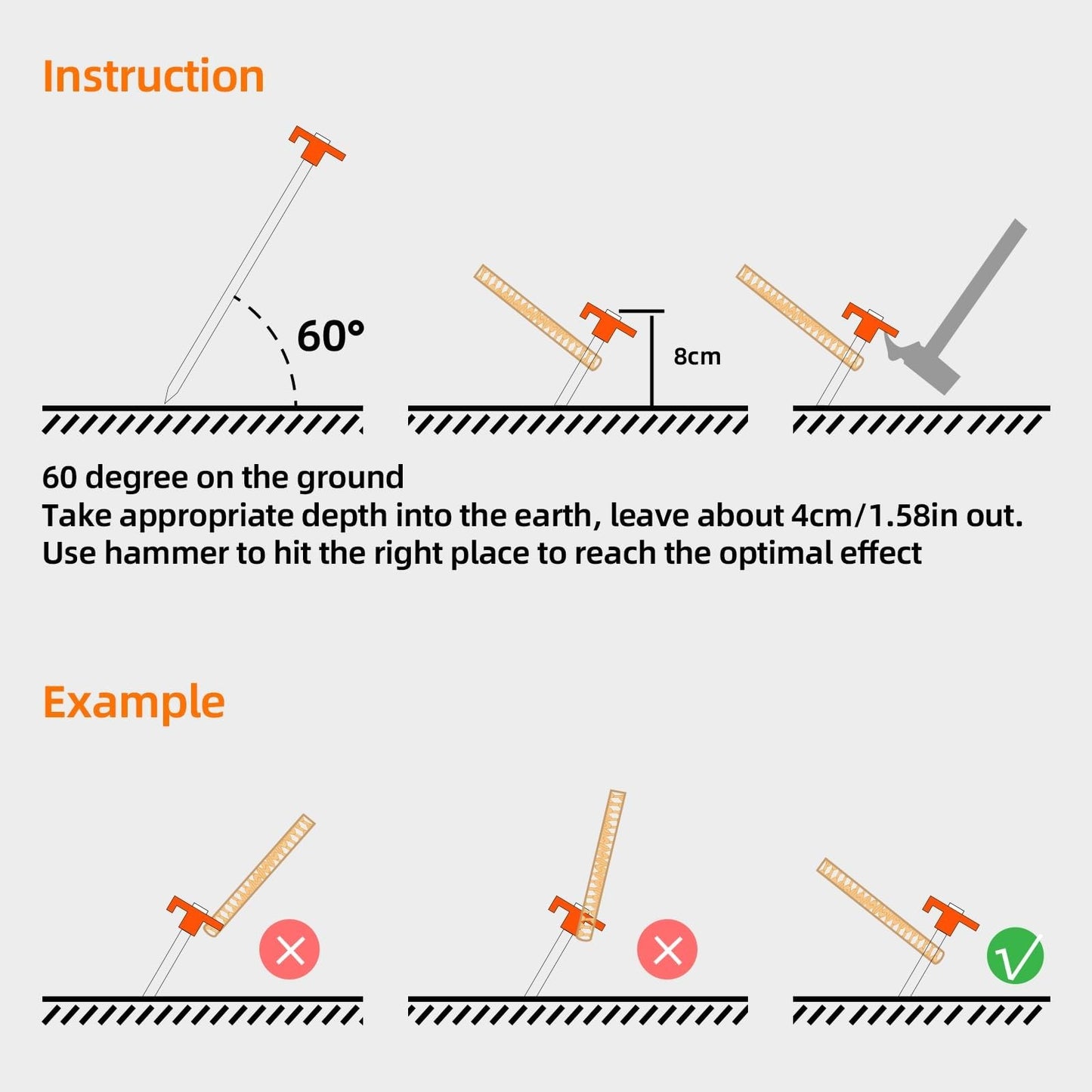 Instruction

60°

8cm

60 degree on the ground
Take appropriate depth into the earth, leave about 4cm/1.58in out.
Use hammer to hit the right place to reach the optimal effect

Example