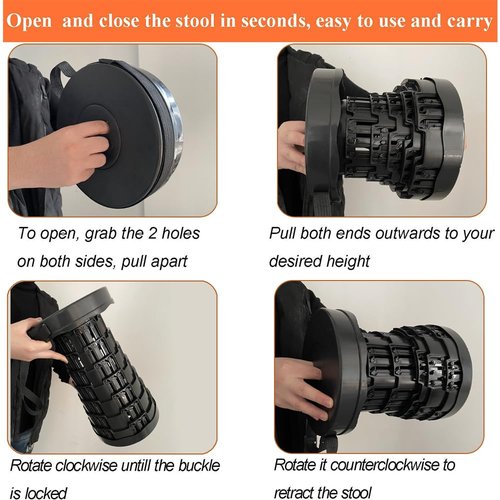 Open and close the stool in seconds, easy to use and carry

To open, grab the 2 holes on both sides, pull apart

Pull both ends outwards to your desired height

Rotate clockwise untill the buckle is locked

Rotate it counterclockwise to retract the stool