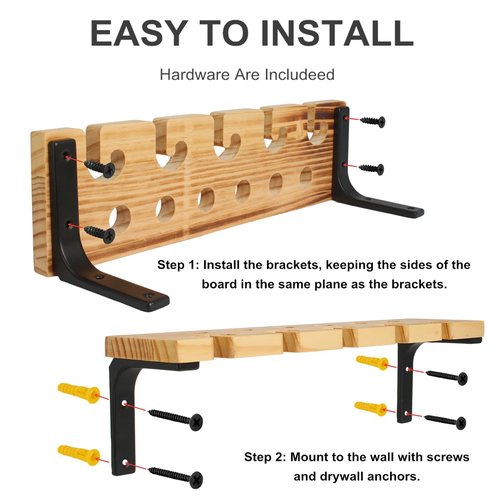 EASY TO INSTALL

Hardware Are Includeed

Step 1: Install the brackets, keeping the sides of the board in the same plane as the brackets.

Step 2: Mount to the wall with screws and drywall anchors.