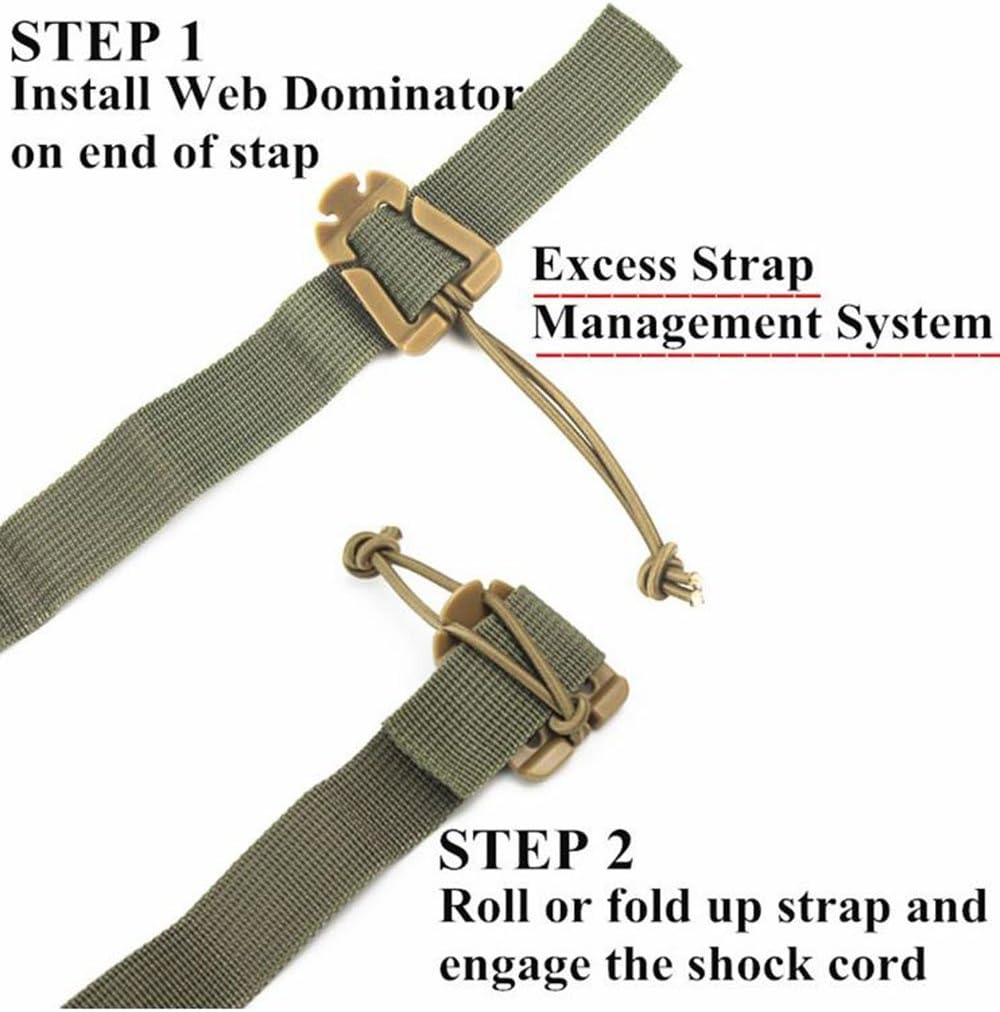 STEP 1
Install Web Dominator on end of stap

Excess Strap
Management System

STEP 2
Roll or fold up strap and engage the shock cord