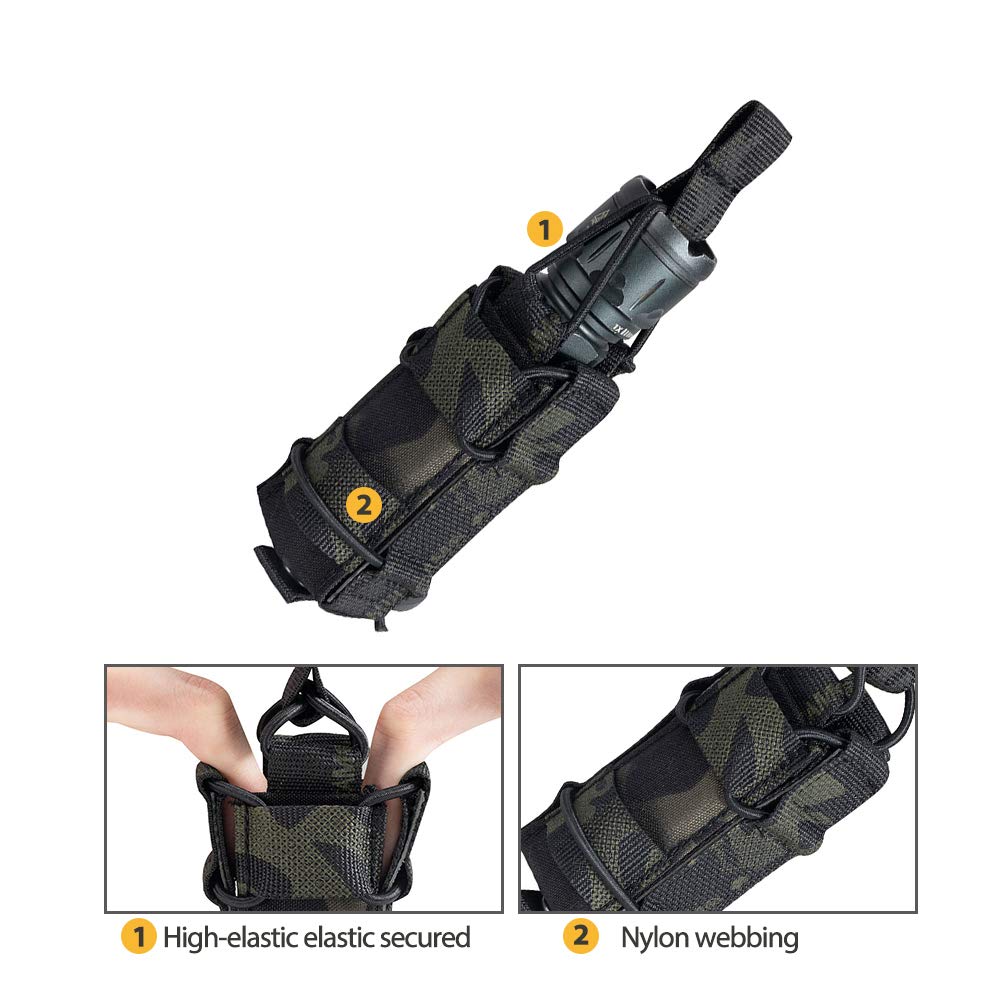 1

2

1 High-elastic elastic secured

2 Nylon webbing