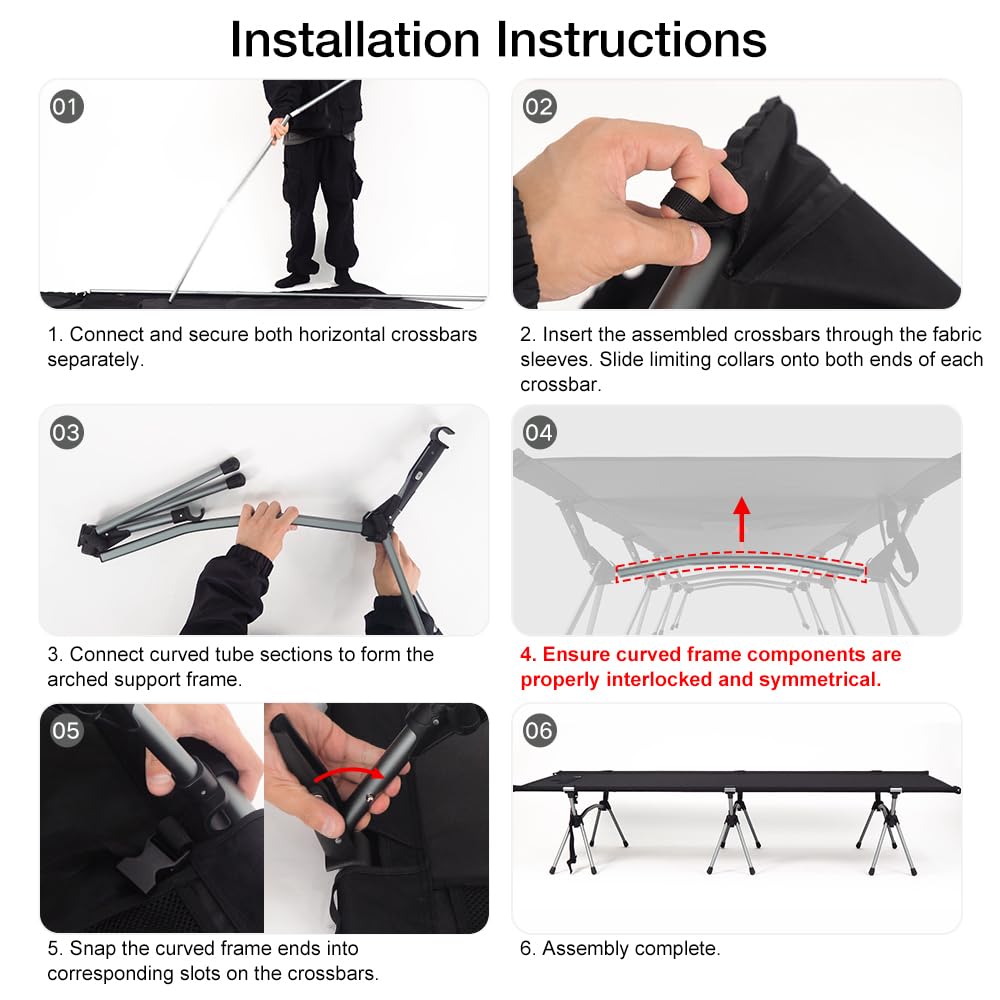 Installation Instructions

01

1. Connect and secure both horizontal crossbars separately.

02

2. Insert the assembled crossbars through the fabric sleeves. Slide limiting collars onto both ends of each crossbar.

03

3. Connect curved tube sections to form the arched support frame.

04

4. Ensure curved frame components are properly interlocked and symmetrical.

05

5. Snap the curved frame ends into corresponding slots on the crossbars.

06

6. Assembly complete.