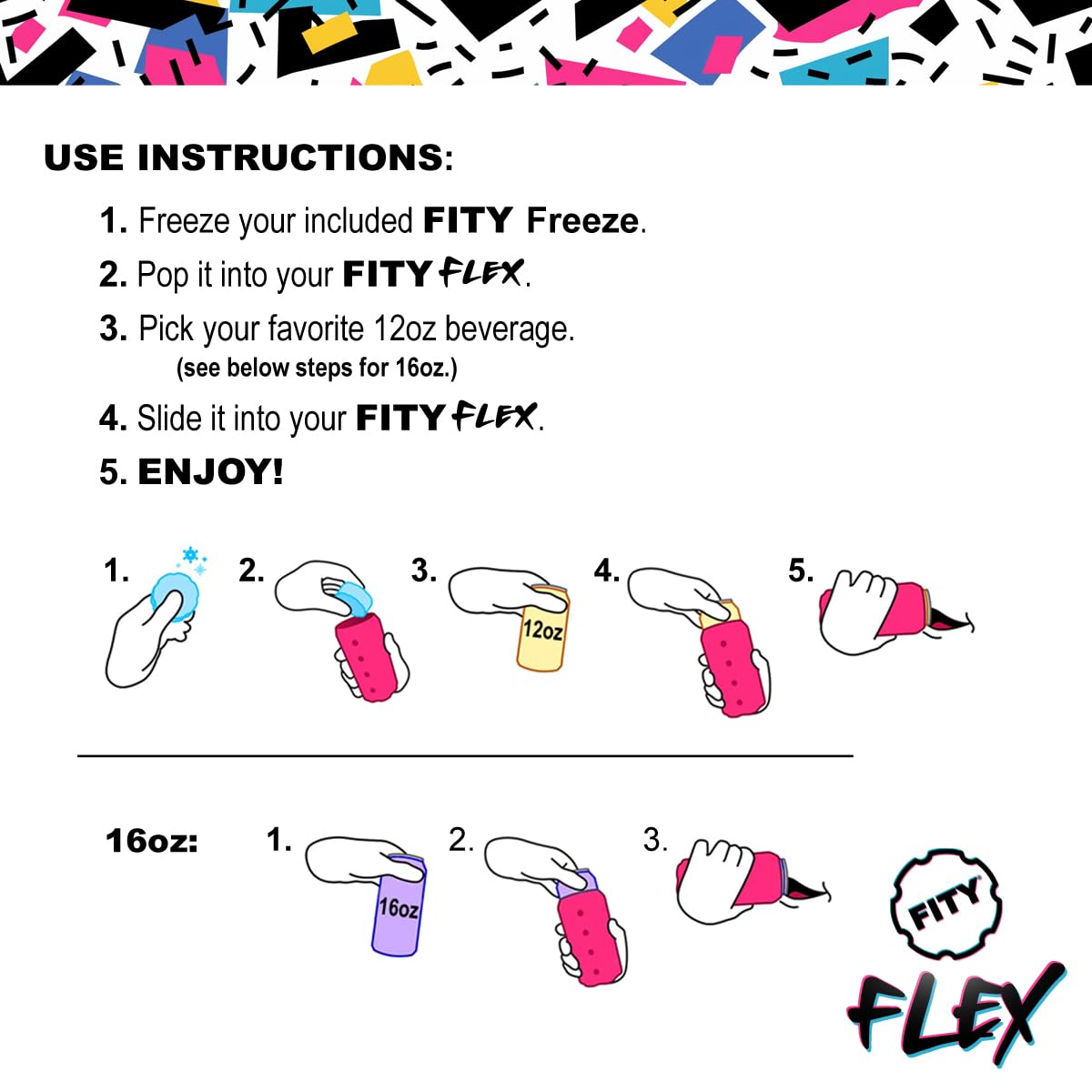 USE INSTRUCTIONS:

1. Freeze your included FITY Freeze.
2. Pop it into your FITY FLEX.
3. Pick your favorite 12oz beverage.
(see below steps for 16oz.)
4. Slide it into your FITY FLEX.
5. ENJOY!

1. 2. 3. 12oz 4. 5.

16oz: 1. 16oz 2. 3.

FITY
FLEX