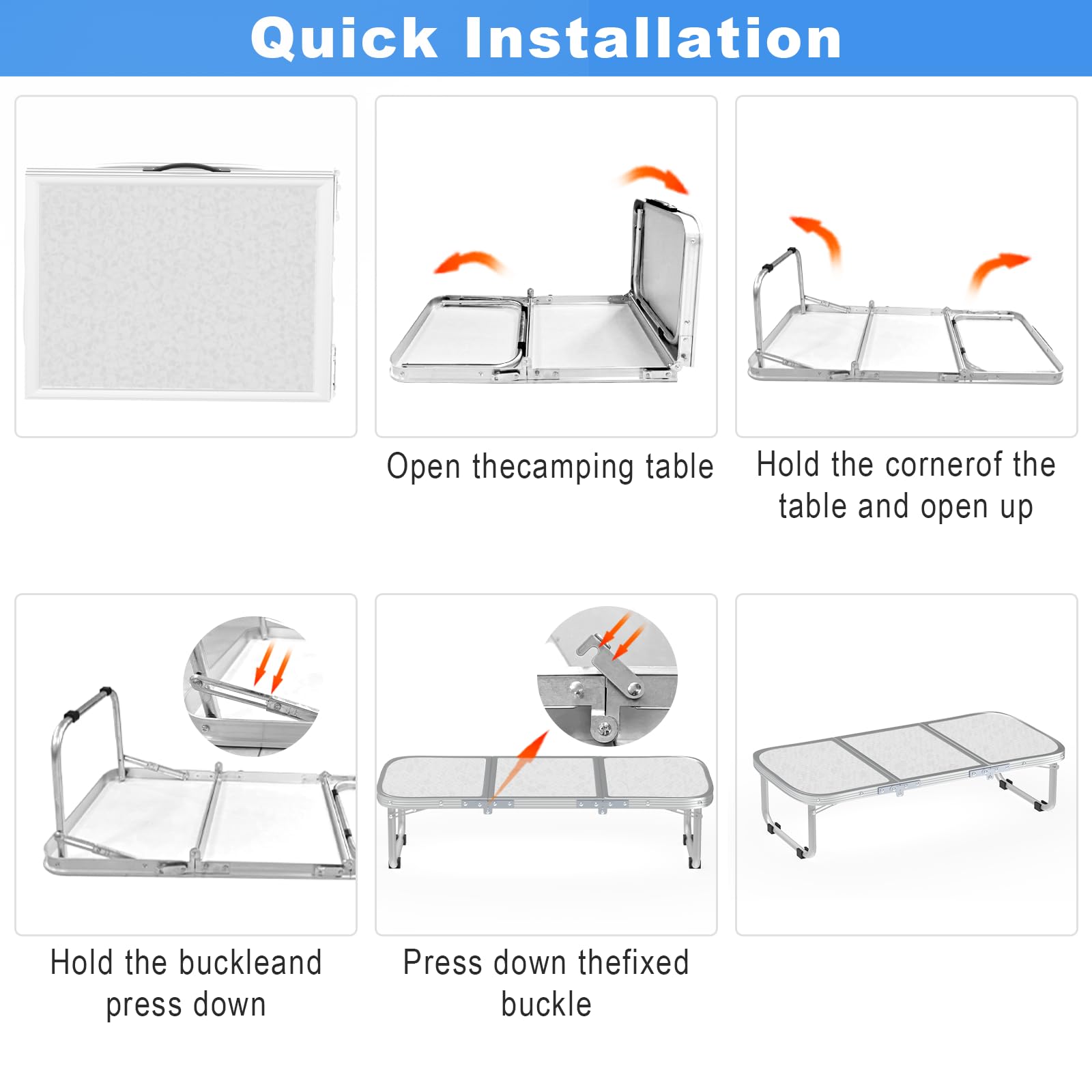 Quick Installation

Open thecamping table

Hold the cornerof the table and open up

Hold the buckleand press down

Press down thefixed buckle