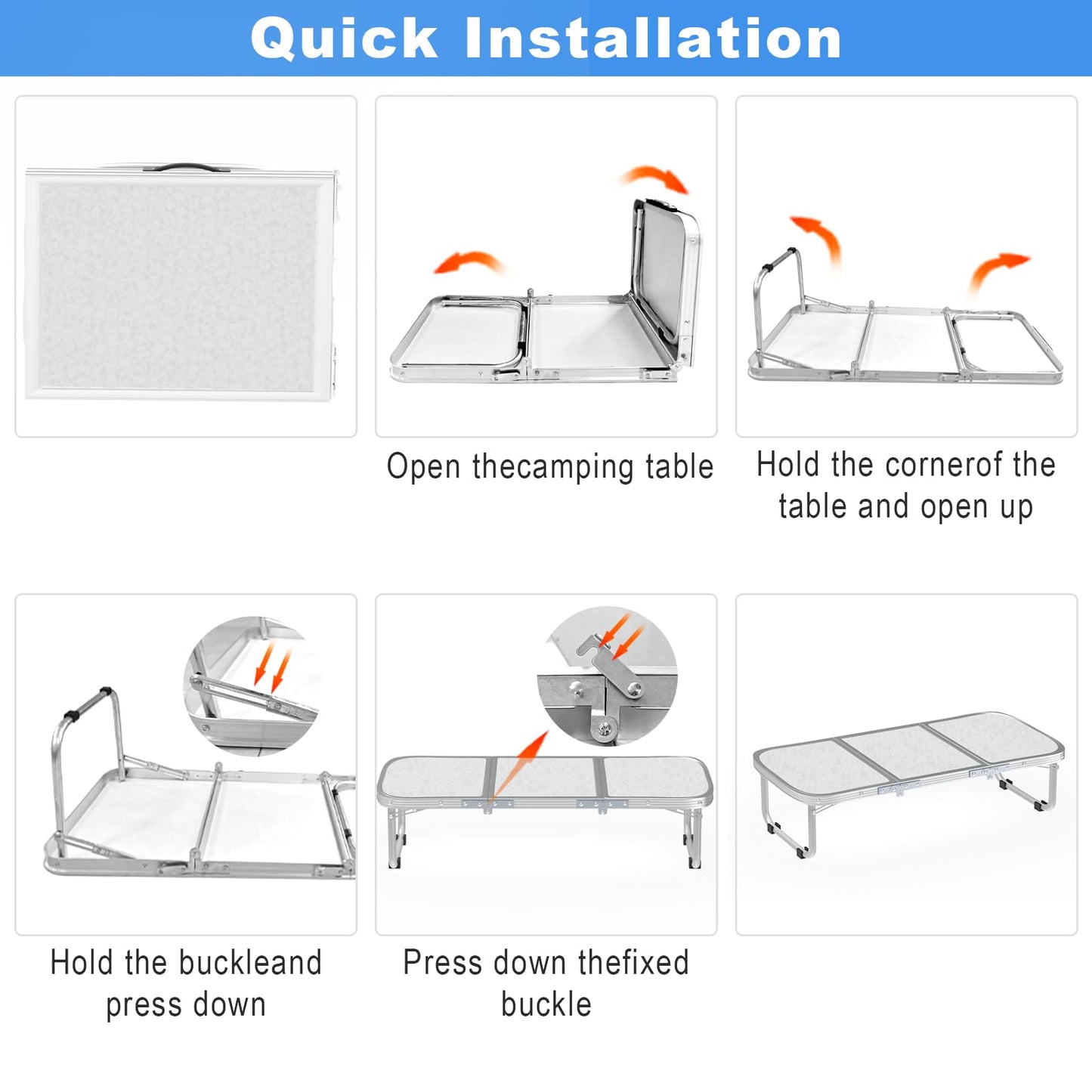 Quick Installation

Open thecamping table

Hold the cornerof the table and open up

Hold the buckleand press down

Press down thefixed buckle