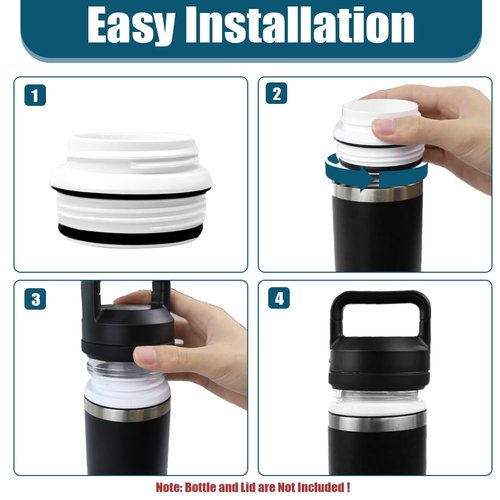 Easy Installation

1

2

3

4

Note: Bottle and Lid are Not Included !