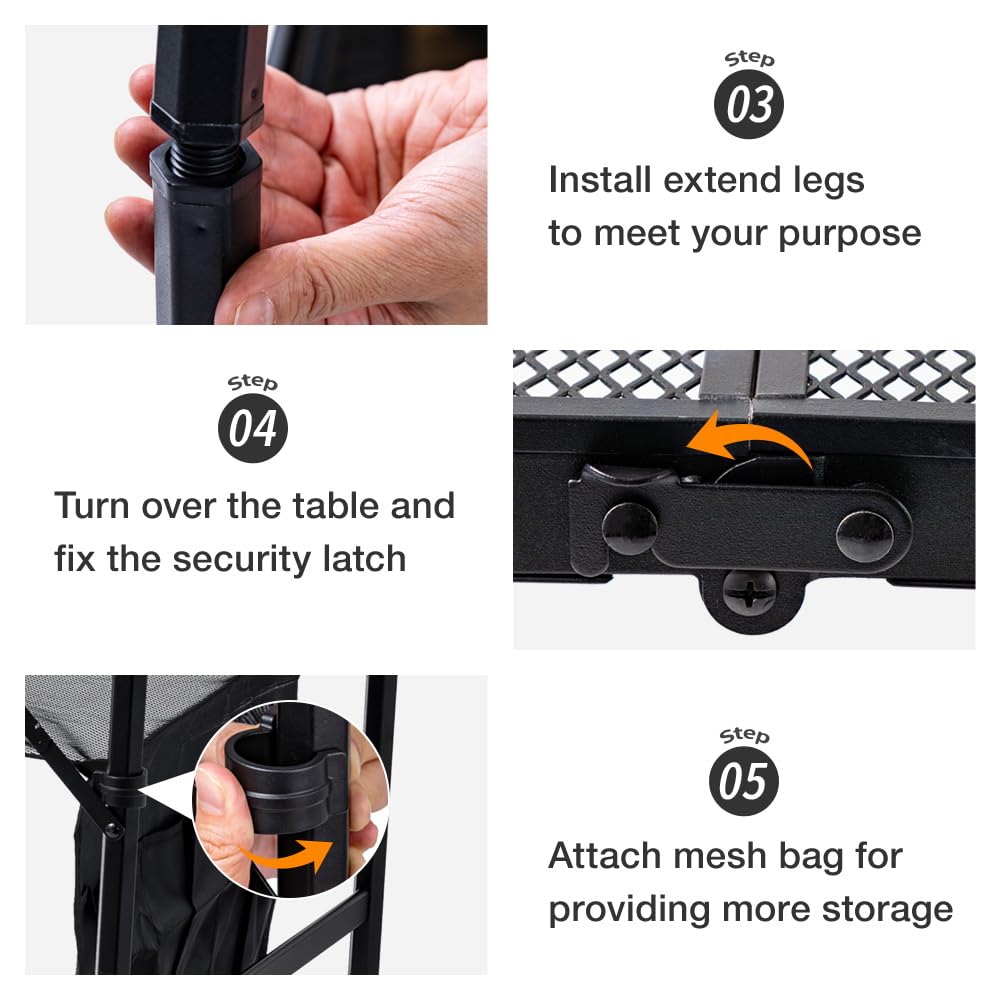 Step
03
Install extend legs to meet your purpose

Step
04
Turn over the table and fix the security latch

Step
05
Attach mesh bag for providing more storage