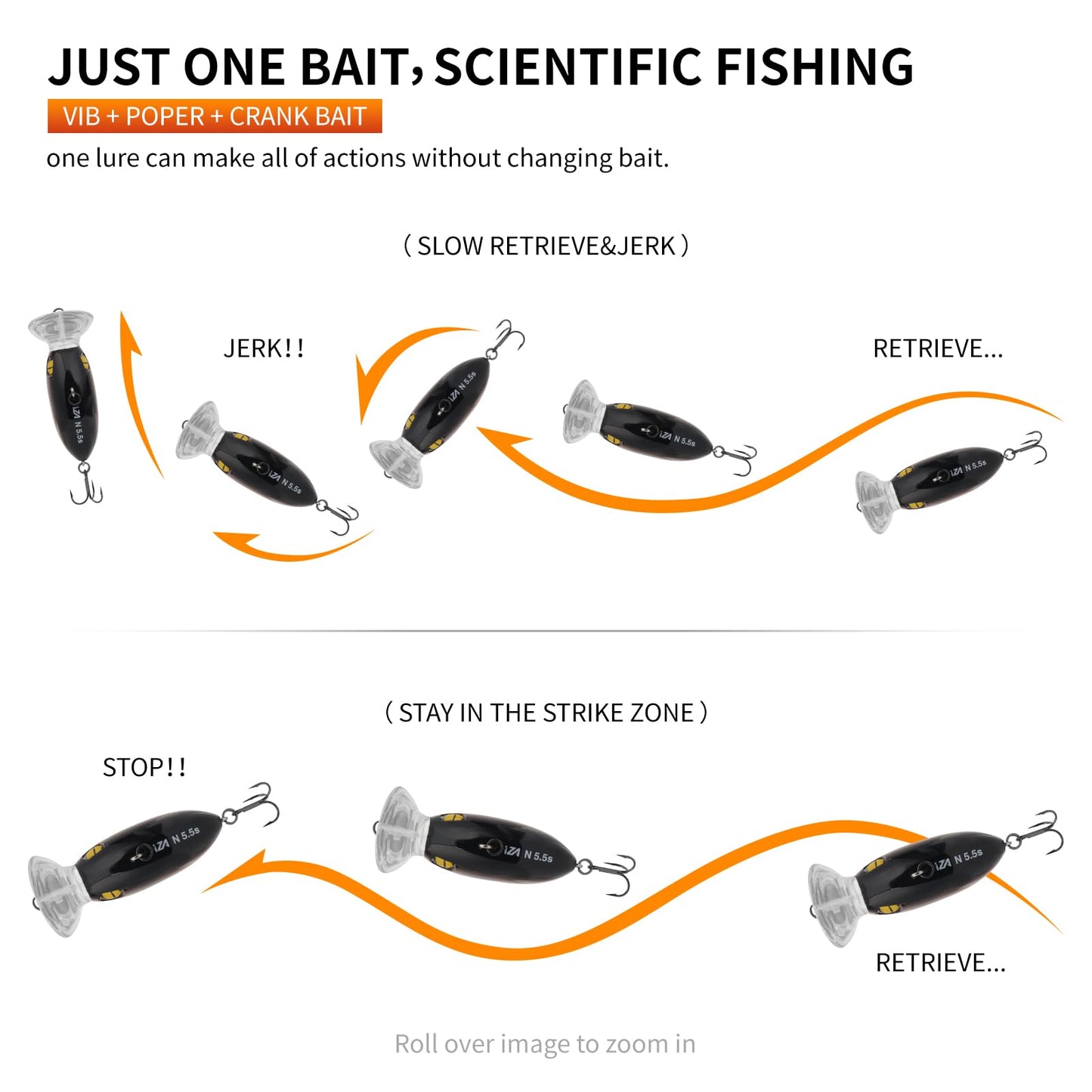 JUST ONE BAIT, SCIENTIFIC FISHING

VIB + POPER + CRANK BAIT

one lure can make all of actions without changing bait.

( SLOW RETRIEVE&JERK )

JERK!!

RETRIEVE...

iZA N 5.5s

iZA N 5.5s

iZA N 5.5s

iZA N 5.5s

iZA N 5.5s

( STAY IN THE STRIKE ZONE )

STOP!!

iZA N 5.5s

iZA N 5.5s

iZA N 5.5s

RETRIEVE...

Roll over image to zoom in